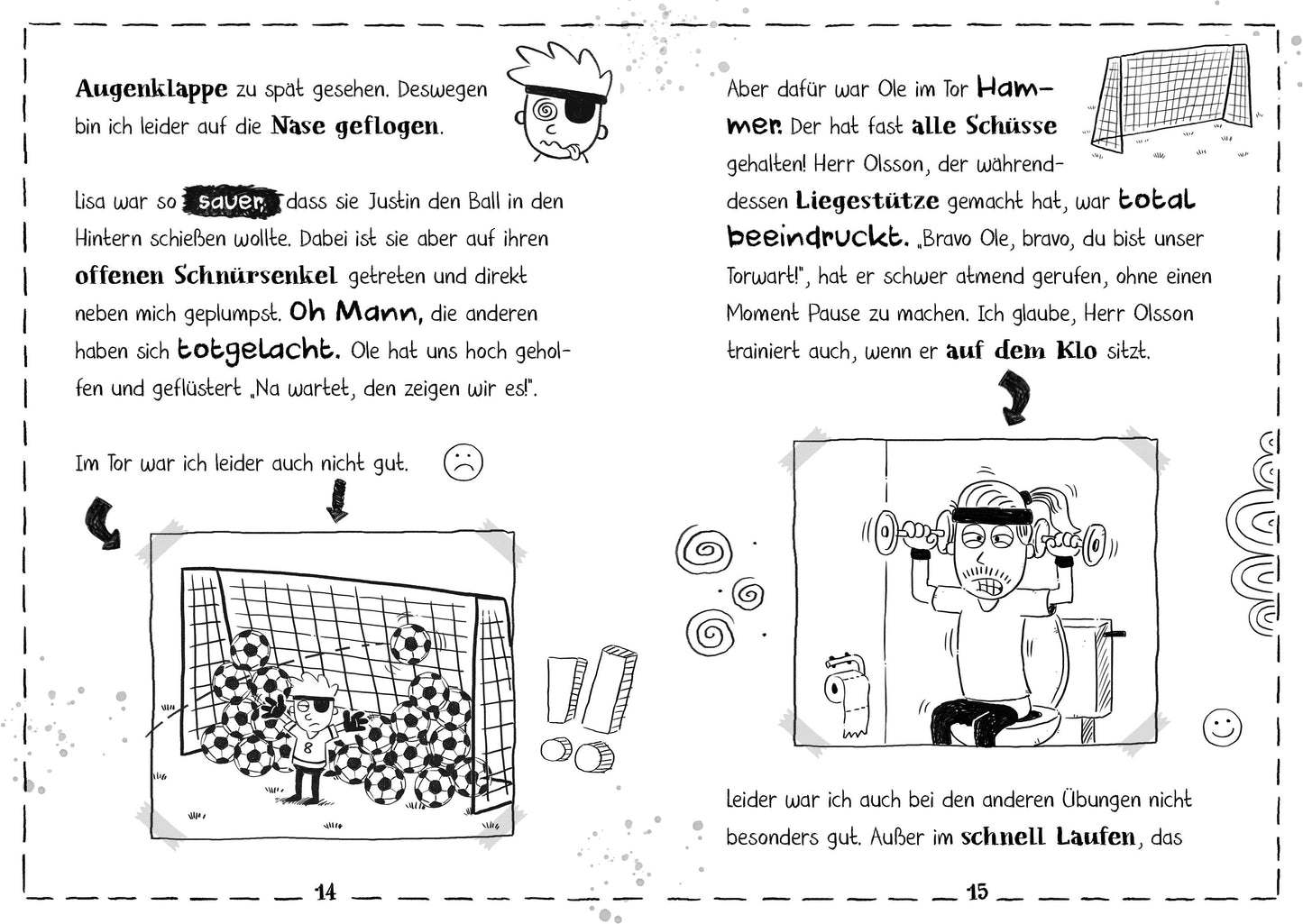 Augenklappe zu spät gesehen. Deswegen bin ich leider auf die Nase geflogen.

Lisa war so sauer, dass sie Justin den Ball in den Hintern schießen wollte. Dabei ist sie aber auf ihren offenen Schnürsenkel getreten und direkt neben mich geplumpst. Oh Mann, die anderen haben sich totgelacht. Ole hat uns hoch geholfen und geflüstert „Na wartet, den zeigen wir es!".

Im Tor war ich leider auch nicht gut.

8

14

Aber dafür war Ole im Tor Hammer. Der hat fast alle Schüsse gehalten! Herr Olsson, der währenddessen Liegestütze gemacht hat, war total beeindruckt. „Bravo Ole, bravo, du bist unser Torwart!", hat er schwer atmend gerufen, ohne einen Moment Pause zu machen. Ich glaube, Herr Olsson trainiert auch, wenn er auf dem Klo sitzt.

Leider war ich auch bei den anderen Übungen nicht besonders gut. Außer im schnell Laufen, das

15