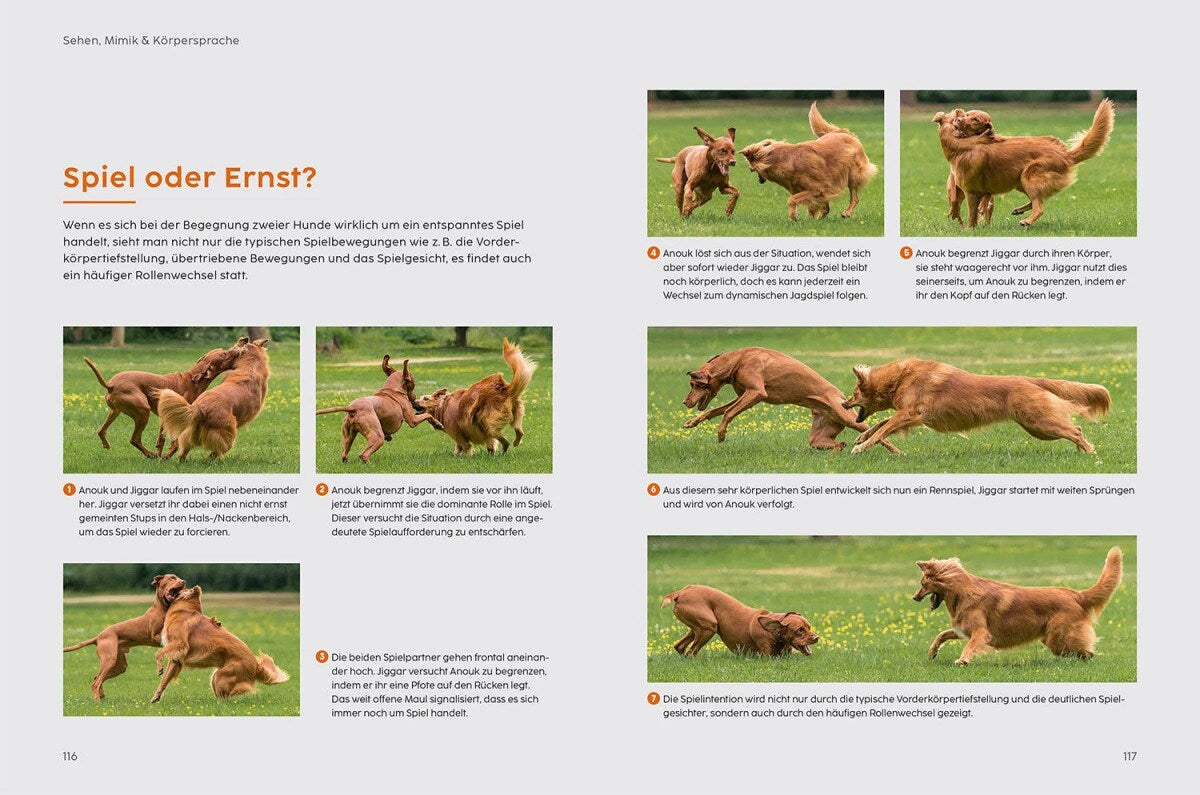 Sehen, Mimik & Körpersprache

Spiel oder Ernst?

Wenn es sich bei der Begegnung zweier Hunde wirklich um ein entspanntes Spiel handelt, sieht man nicht nur die typischen Spielbewegungen wie z. B. die Vorderkörpertiefstellung, übertriebene Bewegungen und das Spielgesicht, es findet auch ein häufiger Rollenwechsel statt.

1 Anouk und Jiggar laufen im Spiel nebeneinander her. Jiggar versetzt ihr dabei einen nicht ernst gemeinten Stups in den Hals-/Nackenbereich, um das Spiel wieder zu forcieren.

2 Anouk begrenzt Jiggar, indem sie vor ihn läuft, jetzt übernimmt sie die dominante Rolle im Spiel. Dieser versucht die Situation durch eine angedeutete Spielaufforderung zu entschärfen.

3 Die beiden Spielpartner gehen frontal aneinander hoch. Jiggar versucht Anouk zu begrenzen, indem er ihr eine Pfote auf den Rücken legt. Das weit offene Maul signalisiert, dass es sich immer noch um Spiel handelt.

116

4 Anouk löst sich aus der Situation, wendet sich aber sofort wieder Jiggar zu. Das Spiel bleibt noch körperlich, doch es kann jederzeit ein Wechsel zum dynamischen Jagdspiel folgen.

5 Anouk begrenzt Jiggar durch ihren Körper, sie steht waagerecht vor ihm. Jiggar nutzt dies seinerseits, um Anouk zu begrenzen, indem er ihr den Kopf auf den Rücken legt.

6 Aus diesem sehr körperlichen Spiel entwickelt sich nun ein Rennspiel, Jiggar startet mit weiten Sprüngen und wird von Anouk verfolgt.

7 Die Spielintention wird nicht nur durch die typische Vorderkörpertiefstellung und die deutlichen Spielgesichter, sondern auch durch den häufigen Rollenwechsel gezeigt.

117