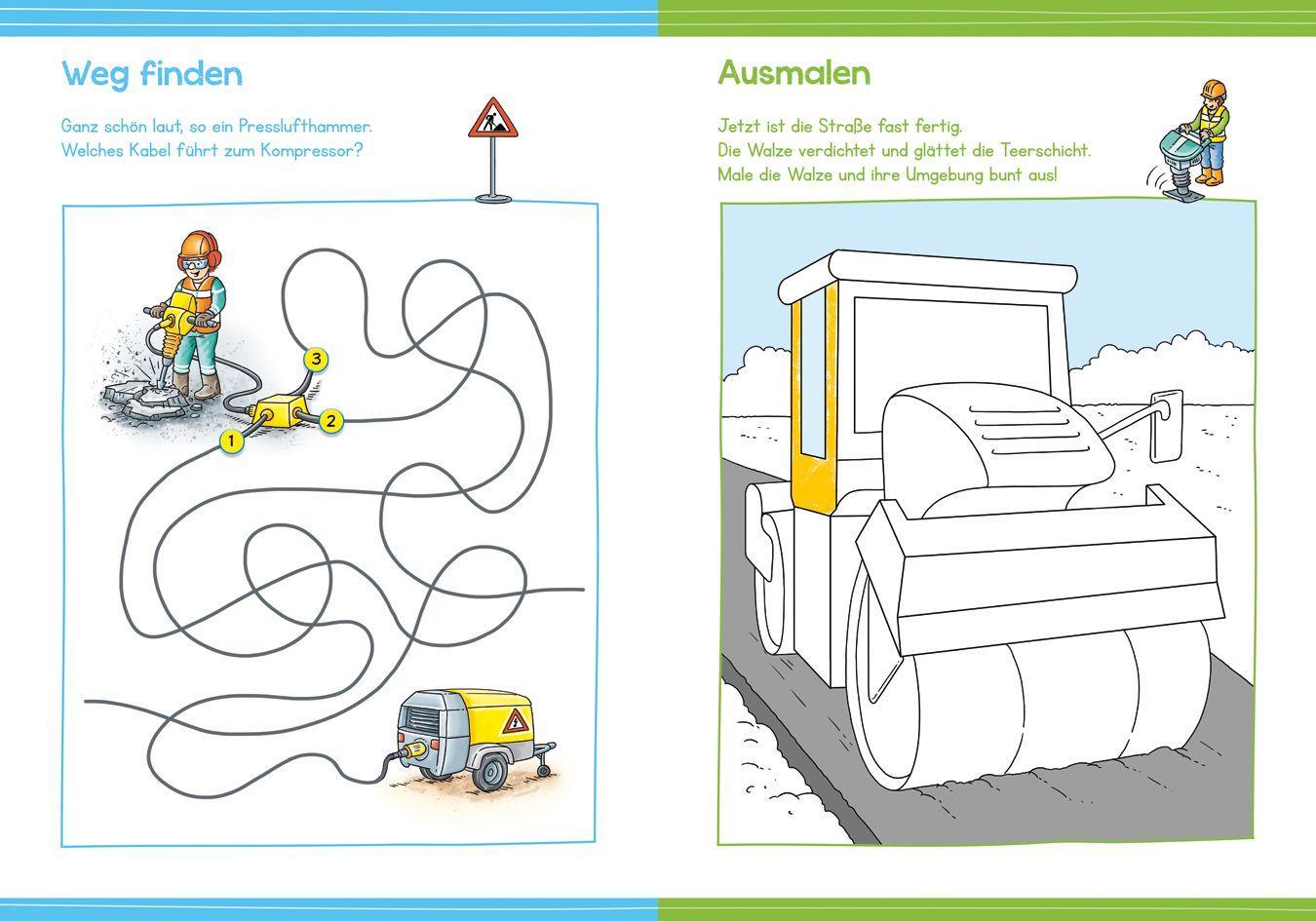 Weg finden

Ganz schön laut, so ein Presslufthammer. Welches Kabel führt zum Kompressor?

3

2

1

Ausmalen

Jetzt ist die Straße fast fertig. Die Walze verdichtet und glättet die Teerschicht. Male die Walze und ihre Umgebung bunt aus!