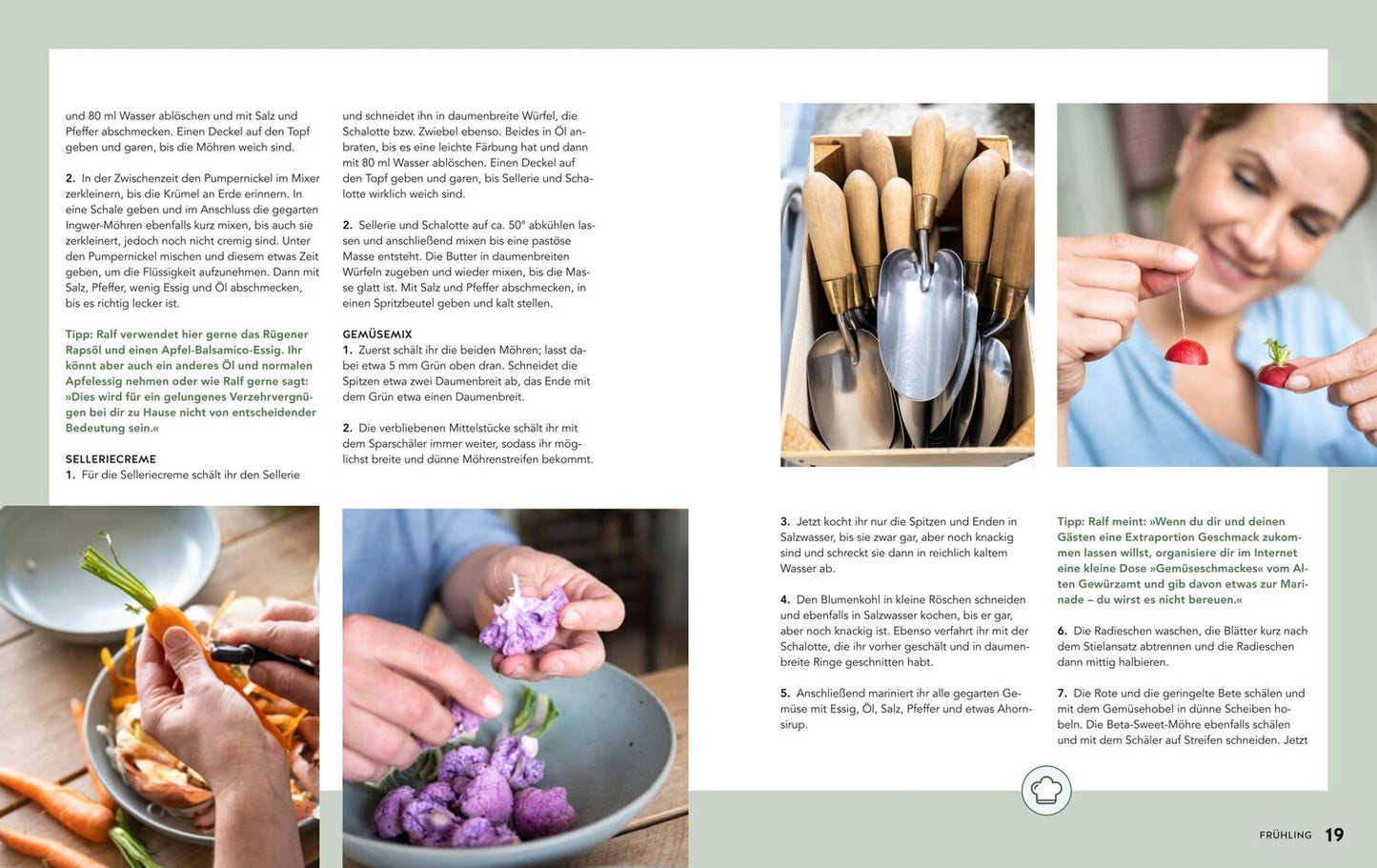 und 80 ml Wasser ablöschen und mit Salz und Pfeffer abschmecken. Einen Deckel auf den Topf geben und garen, bis die Möhren weich sind.

2. In der Zwischenzeit den Pumpernickel im Mixer zerkleinern, bis die Krümel an Erde erinnern. In eine Schale geben und im Anschluss die gegarten Ingwer-Möhren ebenfalls kurz mixen, bis auch sie zerkleinert, jedoch noch nicht cremig sind. Unter den Pumpernickel mischen und diesem etwas Zeit geben, um die Flüssigkeit aufzunehmen. Dann mit Salz, Pfeffer, wenig Essig und Öl abschmecken, bis es richtig lecker ist.

Tipp: Ralf verwendet hier gerne das Rügener Rapsöl und einen Apfel-Balsamico-Essig. Ihr könnt aber auch ein anderes Öl und normalen Apfelessig nehmen oder wie Ralf gerne sagt: »Dies wird für ein gelungenes Verzehrvergnügen bei dir zu Hause nicht von entscheidender Bedeutung sein.«

SELLERIECREME
1. Für die Selleriecreme schält ihr den Sellerie

und schneidet ihn in daumenbreite Würfel, die Schalotte bzw. Zwiebel ebenso. Beides in Öl anbraten, bis es eine leichte Färbung hat und dann mit 80 ml Wasser ablöschen. Einen Deckel auf den Topf geben und garen, bis Sellerie und Schalotte wirklich weich sind.

2. Sellerie und Schalotte auf ca. 50° abkühlen lassen und anschließend mixen bis eine pastöse Masse entsteht. Die Butter in daumenbreiten Würfeln zugeben und wieder mixen, bis die Masse glatt ist. Mit Salz und Pfeffer abschmecken, in einen Spritzbeutel geben und kalt stellen.

GEMÜSEMIX
1. Zuerst schält ihr die beiden Möhren; lasst dabei etwa 5 mm Grün oben dran. Schneidet die Spitzen etwa zwei Daumenbreit ab, das Ende mit dem Grün etwa einen Daumenbreit.

2. Die verbliebenen Mittelstücke schält ihr mit dem Sparschäler immer weiter, sodass ihr möglichst breite und dünne Möhrenstreifen bekommt.

3. Jetzt kocht ihr nur die Spitzen und Enden in Salzwasser, bis sie zwar gar, aber noch knackig sind und schreckt sie dann in reichlich kaltem Wasser ab.

4. Den Blumenkohl in kleine Röschen schneiden und ebenfalls in Salzwasser kochen, bis er gar, aber noch knackig ist. Ebenso verfahrt ihr mit der Schalotte, die ihr vorher geschält und in daumenbreite Ringe geschnitten habt.

5. Anschließend mariniert ihr alle gegarten Gemüse mit Essig, Öl, Salz, Pfeffer und etwas Ahornsirup.

Tipp: Ralf meint: »Wenn du dir und deinen Gästen eine Extraportion Geschmack zukommen lassen willst, organisiere dir im Internet eine kleine Dose »Gemüseschmackes« vom Alten Gewürzamt und gib davon etwas zur Marinade – du wirst es nicht bereuen.«

6. Die Radieschen waschen, die Blätter kurz nach dem Stielansatz abtrennen und die Radieschen dann mittig halbieren.

7. Die Rote und die geringelte Bete schälen und mit dem Gemüsehobel in dünne Scheiben hobeln. Die Beta-Sweet-Möhre ebenfalls schälen und mit dem Schäler auf Streifen schneiden. Jetzt

FRÜHLING 19