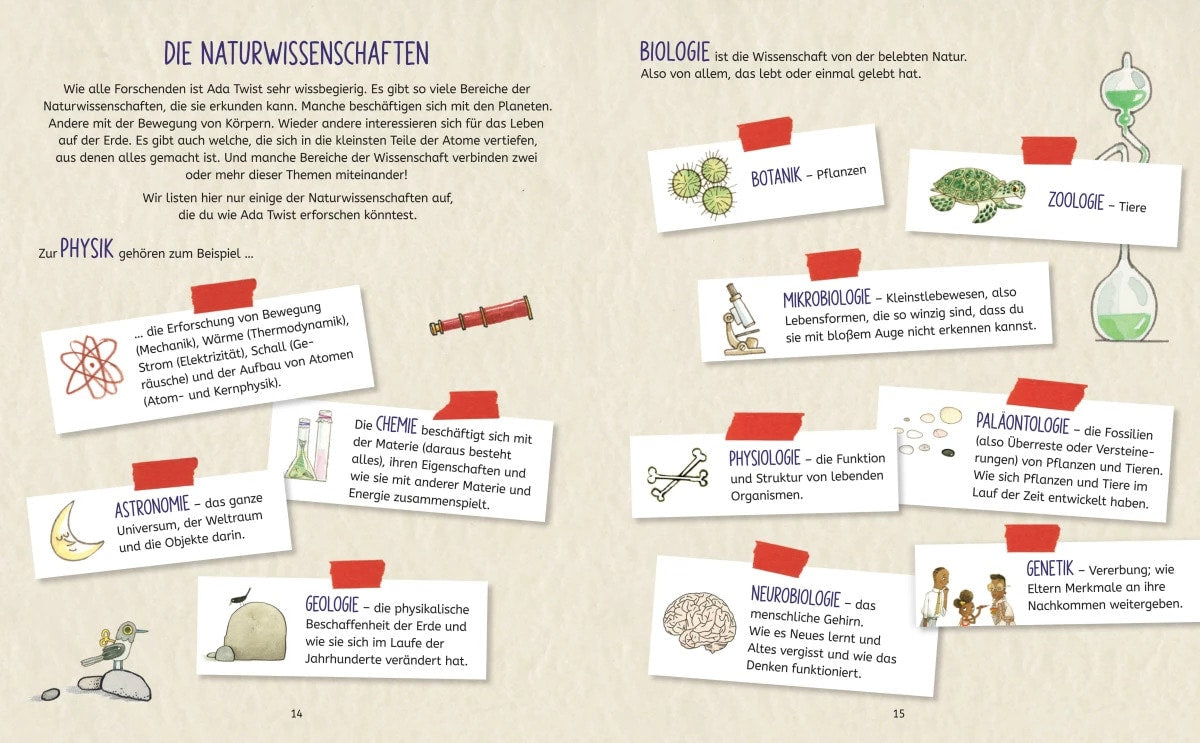 DIE NATURWISSENSCHAFTEN

Wie alle Forschenden ist Ada Twist sehr wissbegierig. Es gibt so viele Bereiche der Naturwissenschaften, die sie erkunden kann. Manche beschäftigen sich mit den Planeten. Andere mit der Bewegung von Körpern. Wieder andere interessieren sich für das Leben auf der Erde. Es gibt auch welche, die sich in die kleinsten Teile der Atome vertiefen, aus denen alles gemacht ist. Und manche Bereiche der Wissenschaft verbinden zwei oder mehr dieser Themen miteinander!

Wir listen hier nur einige der Naturwissenschaften auf, die du wie Ada Twist erforschen könntest.

Zur PHYSIK gehören zum Beispiel ...

... die Erforschung von Bewegung (Mechanik), Wärme (Thermodynamik), Strom (Elektrizität), Schall (Geräusche) und der Aufbau von Atomen (Atom- und Kernphysik).

Die CHEMIE beschäftigt sich mit der Materie (daraus besteht alles), ihren Eigenschaften und wie sie mit anderer Materie und Energie zusammenspielt.

ASTRONOMIE – das ganze Universum, der Weltraum und die Objekte darin.

GEOLOGIE – die physikalische Beschaffenheit der Erde und wie sie sich im Laufe der Jahrhunderte verändert hat.

14

BIOLOGIE ist die Wissenschaft von der belebten Natur. Also von allem, das lebt oder einmal gelebt hat.

BOTANIK – Pflanzen

ZOOLOGIE – Tiere

MIKROBIOLOGIE – Kleinstlebewesen, also Lebensformen, die so winzig sind, dass du sie mit bloßem Auge nicht erkennen kannst.

PHYSIOLOGIE – die Funktion und Struktur von lebenden Organismen.

PALÄONTOLOGIE – die Fossilien (also Überreste oder Versteinerungen) von Pflanzen und Tieren. Wie sich Pflanzen und Tiere im Lauf der Zeit entwickelt haben.

NEUROBIOLOGIE – das menschliche Gehirn. Wie es Neues lernt und Altes vergisst und wie das Denken funktioniert.

GENETIK – Vererbung; wie Eltern Merkmale an ihre Nachkommen weitergeben.

15