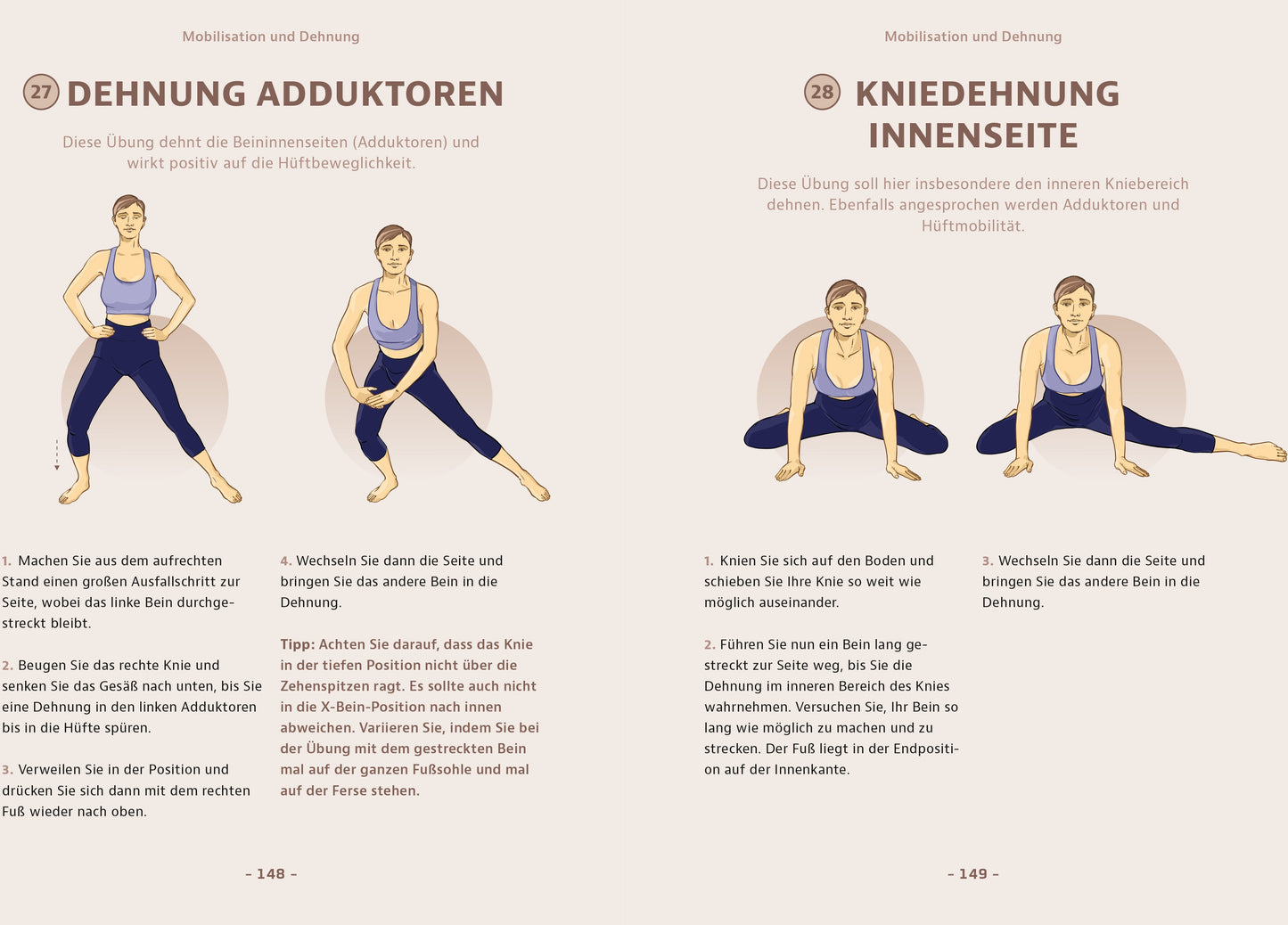 Mobilisation und Dehnung

27 DEHNUNG ADDUKTOREN

Diese Übung dehnt die Beininnenseiten (Adduktoren) und wirkt positiv auf die Hüftbeweglichkeit.

1. Machen Sie aus dem aufrechten Stand einen großen Ausfallschritt zur Seite, wobei das linke Bein durchgestreckt bleibt.

2. Beugen Sie das rechte Knie und senken Sie das Gesäß nach unten, bis Sie eine Dehnung in den linken Adduktoren bis in die Hüfte spüren.

3. Verweilen Sie in der Position und drücken Sie sich dann mit dem rechten Fuß wieder nach oben.

4. Wechseln Sie dann die Seite und bringen Sie das andere Bein in die Dehnung.

Tipp: Achten Sie darauf, dass das Knie in der tiefen Position nicht über die Zehenspitzen ragt. Es sollte auch nicht in die X-Bein-Position nach innen abweichen. Variieren Sie, indem Sie bei der Übung mit dem gestreckten Bein mal auf der ganzen Fußsohle und mal auf der Ferse stehen.

– 148 –

Mobilisation und Dehnung

28 KNIEDEHNUNG INNENSEITE

Diese Übung soll hier insbesondere den inneren Kniebereich dehnen. Ebenfalls angesprochen werden Adduktoren und Hüftmobilität.

1. Knien Sie sich auf den Boden und schieben Sie Ihre Knie so weit wie möglich auseinander.

2. Führen Sie nun ein Bein lang gestreckt zur Seite weg, bis Sie die Dehnung im inneren Bereich des Knies wahrnehmen. Versuchen Sie, Ihr Bein so lang wie möglich zu machen und zu strecken. Der Fuß liegt in der Endposition auf der Innenkante.

3. Wechseln Sie dann die Seite und bringen Sie das andere Bein in die Dehnung.

– 149 –