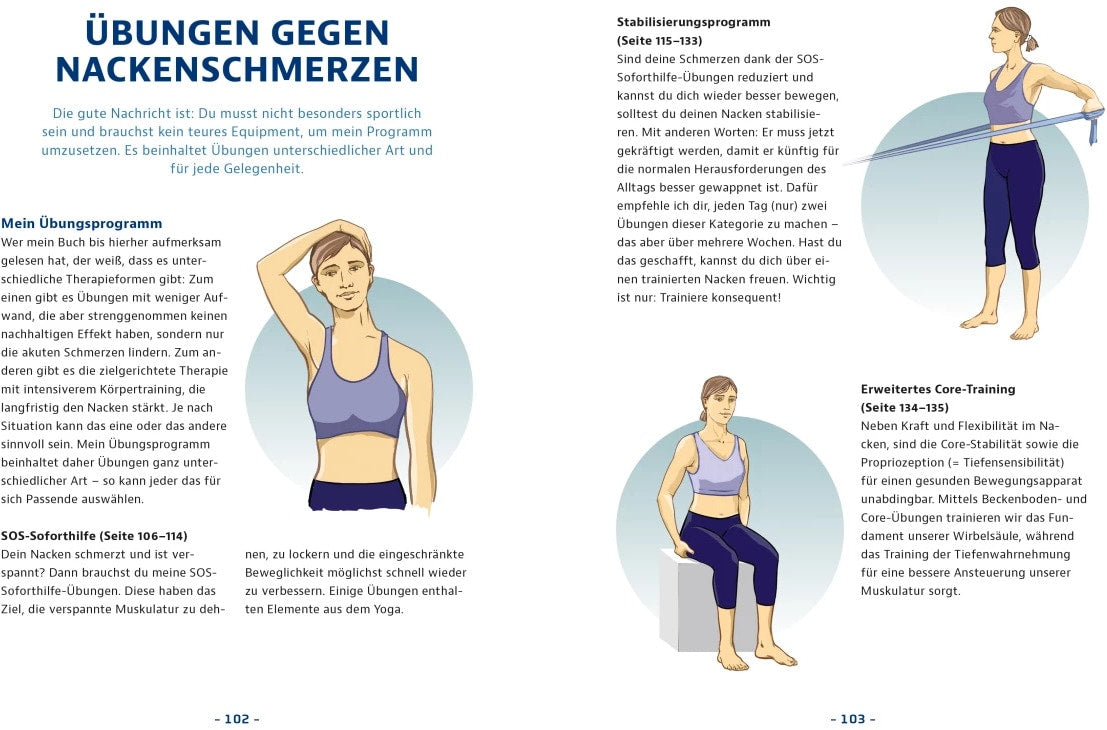 ÜBUNGEN GEGEN NACKENSCHMERZEN

Die gute Nachricht ist: Du musst nicht besonders sportlich sein und brauchst kein teures Equipment, um mein Programm umzusetzen. Es beinhaltet Übungen unterschiedlicher Art und für jede Gelegenheit.

Mein Übungsprogramm
Wer mein Buch bis hierher aufmerksam gelesen hat, der weiß, dass es unterschiedliche Therapieformen gibt: Zum einen gibt es Übungen mit weniger Aufwand, die aber strenggenommen keinen nachhaltigen Effekt haben, sondern nur die akuten Schmerzen lindern. Zum anderen gibt es die zielgerichtete Therapie mit intensiverem Körpertraining, die langfristig den Nacken stärkt. Je nach Situation kann das eine oder das andere sinnvoll sein. Mein Übungsprogramm beinhaltet daher Übungen ganz unterschiedlicher Art – so kann jeder das für sich Passende auswählen.

SOS-Soforthilfe (Seite 106–114)
Dein Nacken schmerzt und ist verspannt? Dann brauchst du meine SOS-Soforthilfe-Übungen. Diese haben das Ziel, die verspannte Muskulatur zu dehnen, zu lockern und die eingeschränkte Beweglichkeit möglichst schnell wieder zu verbessern. Einige Übungen enthalten Elemente aus dem Yoga.

– 102 –

Stabilisierungsprogramm
(Seite 115–133)
Sind deine Schmerzen dank der SOS-Soforthilfe-Übungen reduziert und kannst du dich wieder besser bewegen, solltest du deinen Nacken stabilisieren. Mit anderen Worten: Er muss jetzt gekräftigt werden, damit er künftig für die normalen Herausforderungen des Alltags besser gewappnet ist. Dafür empfehle ich dir, jeden Tag (nur) zwei Übungen dieser Kategorie zu machen – das aber über mehrere Wochen. Hast du das geschafft, kannst du dich über einen trainierten Nacken freuen. Wichtig ist nur: Trainiere konsequent!

Erweitertes Core-Training
(Seite 134–135)
Neben Kraft und Flexibilität im Nacken, sind die Core-Stabilität sowie die Propriozeption (= Tiefensensibilität) für einen gesunden Bewegungsapparat unabdingbar. Mittels Beckenboden- und Core-Übungen trainieren wir das Fundament unserer Wirbelsäule, während das Training der Tiefenwahrnehmung für eine bessere Ansteuerung unserer Muskulatur sorgt.

– 103 –