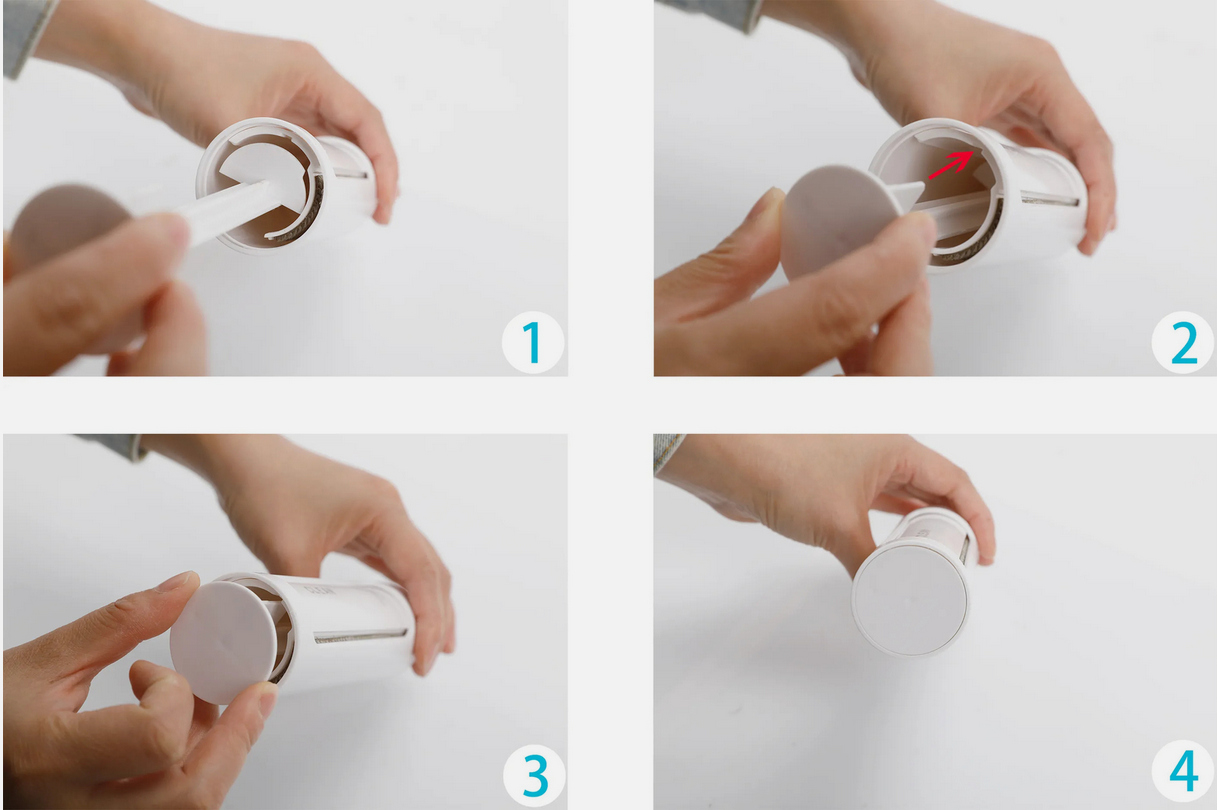 1

2

3

4