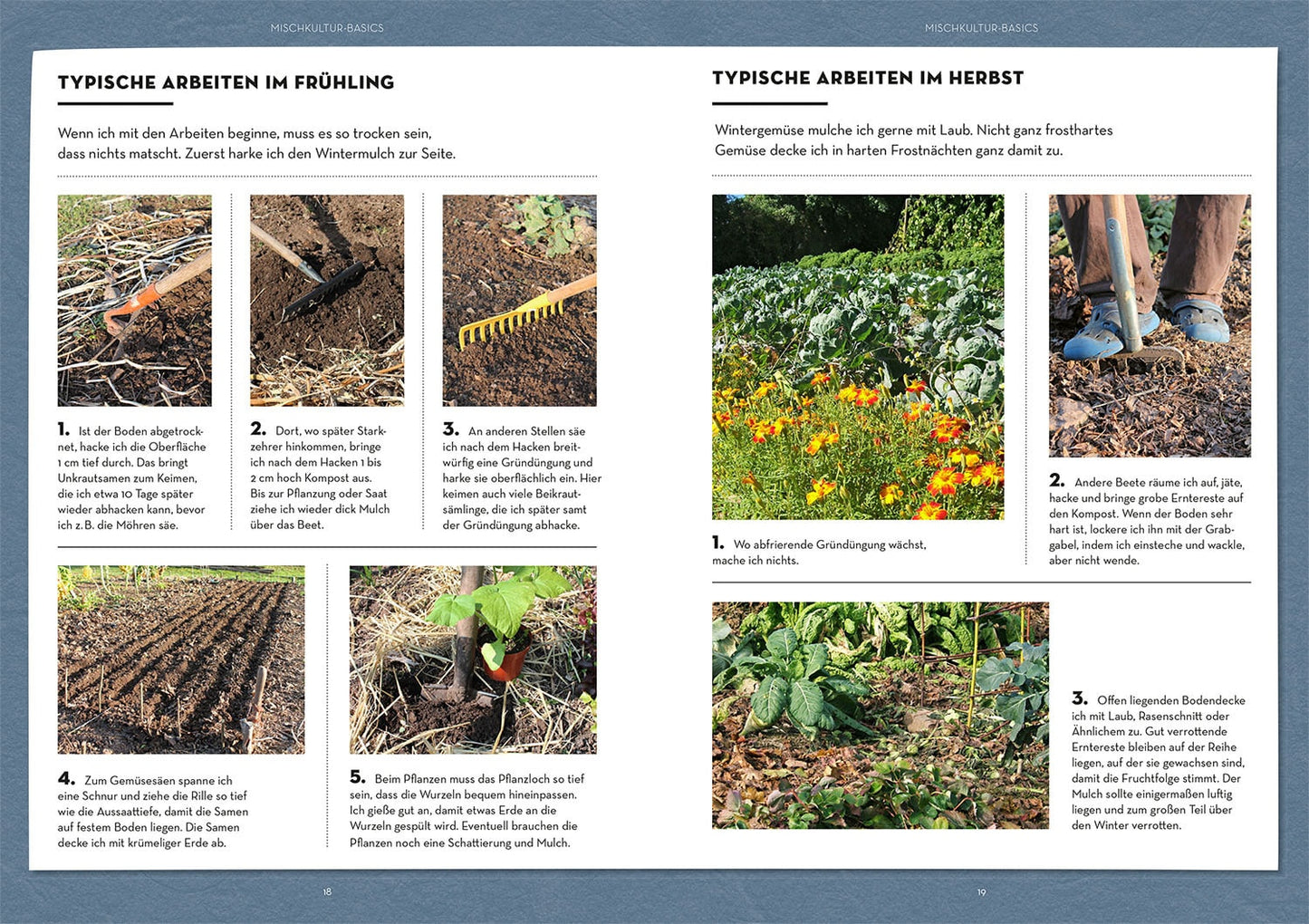 MISCHKULTUR-BASICS

TYPISCHE ARBEITEN IM FRÜHLING

Wenn ich mit den Arbeiten beginne, muss es so trocken sein, dass nichts matscht. Zuerst harke ich den Wintermulch zur Seite.

1. Ist der Boden abgetrocknet, hacke ich die Oberfläche 1 cm tief durch. Das bringt Unkrautsamen zum Keimen, die ich etwa 10 Tage später wieder abhacken kann, bevor ich z. B. die Möhren säe.

2. Dort, wo später Starkzehrer hinkommen, bringe ich nach dem Hacken 1 bis 2 cm hoch Kompost aus. Bis zur Pflanzung oder Saat ziehe ich wieder dick Mulch über das Beet.

3. An anderen Stellen säe ich nach dem Hacken breitwürfig eine Gründüngung und harke sie oberflächlich ein. Hier keimen auch viele Beikrautsämlinge, die ich später samt der Gründüngung abhacke.

4. Zum Gemüsesäen spanne ich eine Schnur und ziehe die Rille so tief wie die Aussaattiefe, damit die Samen auf festem Boden liegen. Die Samen decke ich mit krümeliger Erde ab.

5. Beim Pflanzen muss das Pflanzloch so tief sein, dass die Wurzeln bequem hineinpassen. Ich gieße gut an, damit etwas Erde an die Wurzeln gespült wird. Eventuell brauchen die Pflanzen noch eine Schattierung und Mulch.

18

MISCHKULTUR-BASICS

TYPISCHE ARBEITEN IM HERBST

Wintergemüse mulche ich gerne mit Laub. Nicht ganz frosthartes Gemüse decke ich in harten Frostnächten ganz damit zu.

1. Wo abfrierende Gründüngung wächst, mache ich nichts.

2. Andere Beete räume ich auf, jäte, hacke und bringe grobe Erntereste auf den Kompost. Wenn der Boden sehr hart ist, lockere ich ihn mit der Grabgabel, indem ich einsteche und wackle, aber nicht wende.

3. Offen liegenden Bodendecke ich mit Laub, Rasenschnitt oder Ähnlichem zu. Gut verrottende Erntereste bleiben auf der Reihe liegen, auf der sie gewachsen sind, damit die Fruchtfolge stimmt. Der Mulch sollte einigermaßen luftig liegen und zum großen Teil über den Winter verrotten.

19