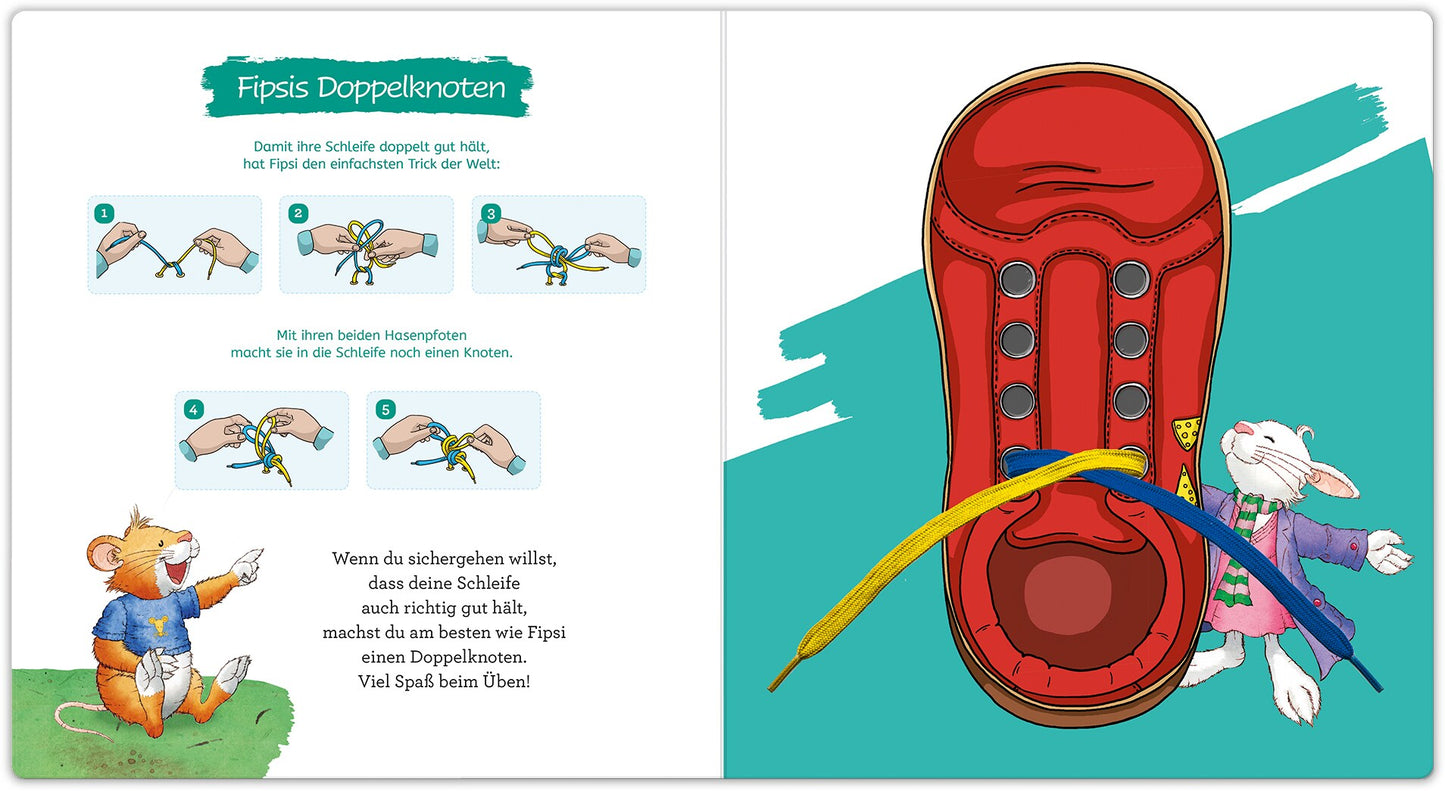 Fipsis Doppelknoten

Damit ihre Schleife doppelt gut hält, hat Fipsi den einfachsten Trick der Welt:

1

2

3

Mit ihren beiden Hasenpfoten macht sie in die Schleife noch einen Knoten.

4

5

Wenn du sichergehen willst, dass deine Schleife auch richtig gut hält, machst du am besten wie Fipsi einen Doppelknoten. Viel Spaß beim Üben!