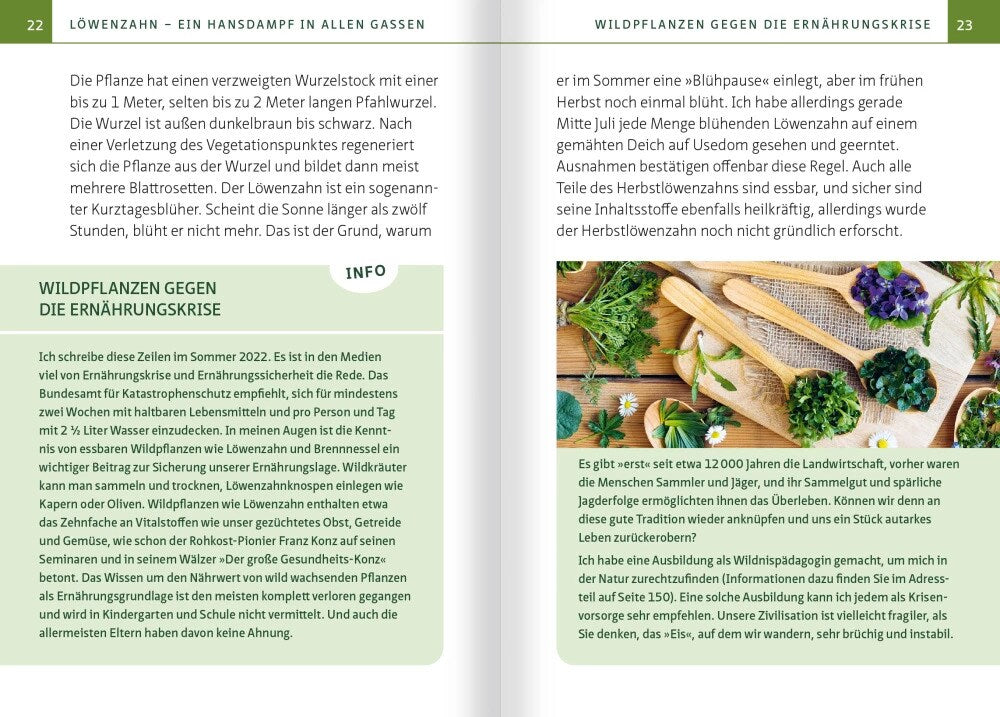 22 LÖWENZAHN – EIN HANSDAMPF IN ALLEN GASSEN

Die Pflanze hat einen verzweigten Wurzelstock mit einer bis zu 1 Meter, selten bis zu 2 Meter langen Pfahlwurzel. Die Wurzel ist außen dunkelbraun bis schwarz. Nach einer Verletzung des Vegetationspunktes regeneriert sich die Pflanze aus der Wurzel und bildet dann meist mehrere Blattrosetten. Der Löwenzahn ist ein sogenannter Kurztagesblüher. Scheint die Sonne länger als zwölf Stunden, blüht er nicht mehr. Das ist der Grund, warum

INFO

WILDPFLANZEN GEGEN DIE ERNÄHRUNGSKRISE

Ich schreibe diese Zeilen im Sommer 2022. Es ist in den Medien viel von Ernährungskrise und Ernährungssicherheit die Rede. Das Bundesamt für Katastrophenschutz empfiehlt, sich für mindestens zwei Wochen mit haltbaren Lebensmitteln und pro Person und Tag mit 2 ½ Liter Wasser einzudecken. In meinen Augen ist die Kenntnis von essbaren Wildpflanzen wie Löwenzahn und Brennnessel ein wichtiger Beitrag zur Sicherung unserer Ernährungslage. Wildkräuter kann man sammeln und trocknen, Löwenzahnknospen einlegen wie Kapern oder Oliven. Wildpflanzen wie Löwenzahn enthalten etwa das Zehnfache an Vitalstoffen wie unser gezüchtetes Obst, Getreide und Gemüse, wie schon der Rohkost-Pionier Franz Konz auf seinen Seminaren und in seinem Wälzer »Der große Gesundheits-Konz« betont. Das Wissen um den Nährwert von wild wachsenden Pflanzen als Ernährungsgrundlage ist den meisten komplett verloren gegangen und wird in Kindergarten und Schule nicht vermittelt. Und auch die allermeisten Eltern haben davon keine Ahnung.

WILDPFLANZEN GEGEN DIE ERNÄHRUNGSKRISE 23

er im Sommer eine »Blühpause« einlegt, aber im frühen Herbst noch einmal blüht. Ich habe allerdings gerade Mitte Juli jede Menge blühenden Löwenzahn auf einem gemähten Deich auf Usedom gesehen und geerntet. Ausnahmen bestätigen offenbar diese Regel. Auch alle Teile des Herbstlöwenzahns sind essbar, und sicher sind seine Inhaltsstoffe ebenfalls heilkräftig, allerdings wurde der Herbstlöwenzahn noch nicht gründlich erforscht.

Es gibt »erst« seit etwa 12 000 Jahren die Landwirtschaft, vorher waren die Menschen Sammler und Jäger, und ihr Sammelgut und spärliche Jagderfolge ermöglichten ihnen das Überleben. Können wir denn an diese gute Tradition wieder anknüpfen und uns ein Stück autarkes Leben zurückerobern?

Ich habe eine Ausbildung als Wildnispädagogin gemacht, um mich in der Natur zurechtzufinden (Informationen dazu finden Sie im Adressteil auf Seite 150). Eine solche Ausbildung kann ich jedem als Krisenvorsorge sehr empfehlen. Unsere Zivilisation ist vielleicht fragiler, als Sie denken, das »Eis«, auf dem wir wandern, sehr brüchig und instabil.