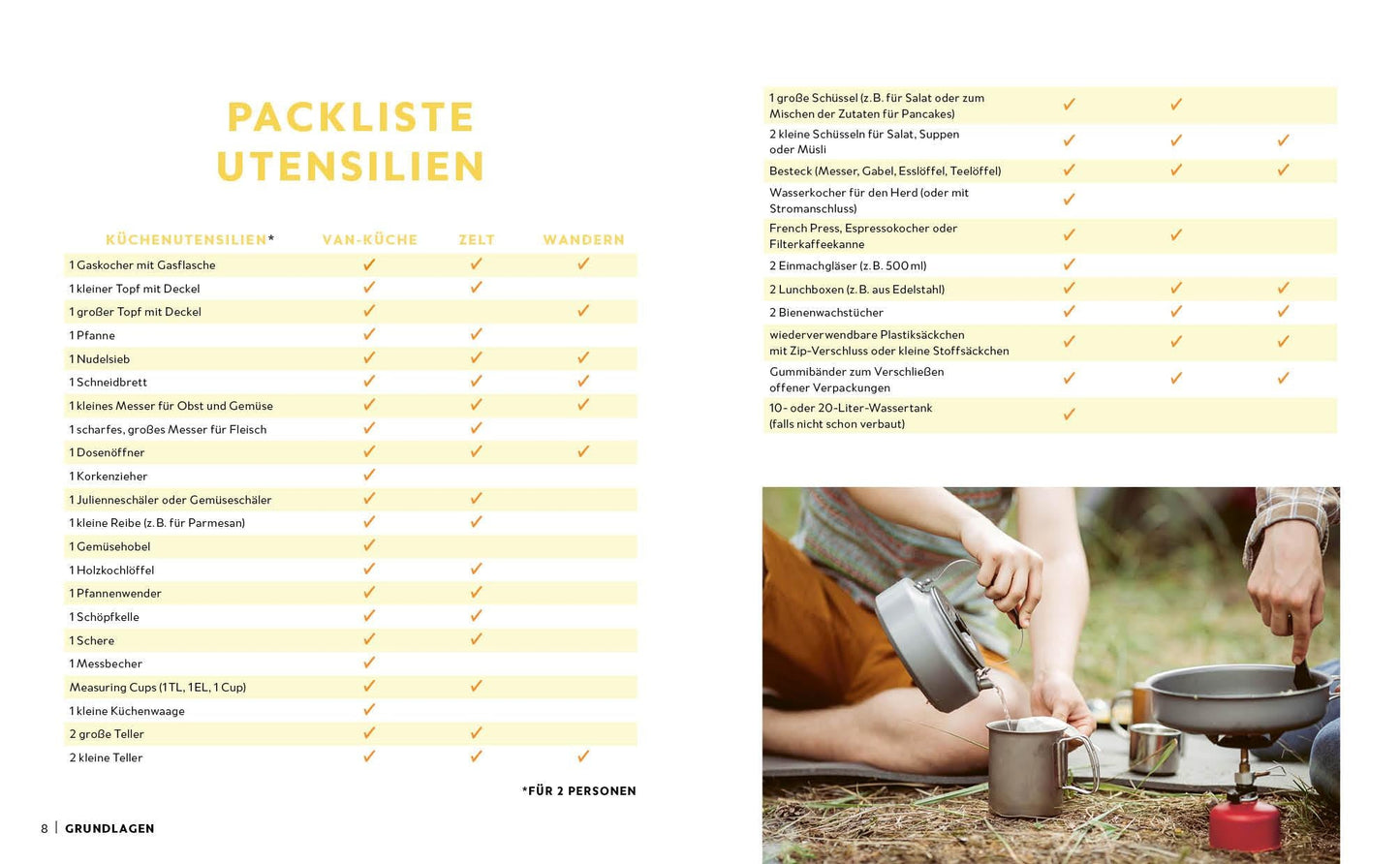 PACKLISTE UTENSILIEN

| KÜCHENUTENSILIEN* | VAN-KÜCHE | ZELT | WANDERN |
|---|---|---|---|
| 1 Gaskocher mit Gasflasche | ✓ | ✓ | ✓ |
| 1 kleiner Topf mit Deckel | ✓ | ✓ | |
| 1 großer Topf mit Deckel | ✓ | | ✓ |
| 1 Pfanne | ✓ | ✓ | |
| 1 Nudelsieb | ✓ | ✓ | ✓ |
| 1 Schneidbrett | ✓ | ✓ | ✓ |
| 1 kleines Messer für Obst und Gemüse | ✓ | ✓ | ✓ |
| 1 scharfes, großes Messer für Fleisch | ✓ | ✓ | |
| 1 Dosenöffner | ✓ | ✓ | ✓ |
| 1 Korkenzieher | ✓ | | |
| 1 Julienneschäler oder Gemüseschäler | ✓ | ✓ | |
| 1 kleine Reibe (z. B. für Parmesan) | ✓ | ✓ | |
| 1 Gemüsehobel | ✓ | | |
| 1 Holzkochlöffel | ✓ | ✓ | |
| 1 Pfannenwender | ✓ | ✓ | |
| 1 Schöpfkelle | ✓ | ✓ | |
| 1 Schere | ✓ | ✓ | |
| 1 Messbecher | ✓ | | |
| Measuring Cups (1 TL, 1 EL, 1 Cup) | ✓ | ✓ | |
| 1 kleine Küchenwaage | ✓ | | |
| 2 große Teller | ✓ | ✓ | |
| 2 kleine Teller | ✓ | ✓ | ✓ |

*FÜR 2 PERSONEN

8 | GRUNDLAGEN

| | | | |
|---|---|---|---|
| 1 große Schüssel (z. B. für Salat oder zum Mischen der Zutaten für Pancakes) | ✓ | ✓ | |
| 2 kleine Schüsseln für Salat, Suppen oder Müsli | ✓ | ✓ | ✓ |
| Besteck (Messer, Gabel, Esslöffel, Teelöffel) | ✓ | ✓ | ✓ |
| Wasserkocher für den Herd (oder mit Stromanschluss) | ✓ | | |
| French Press, Espressokocher oder Filterkaffeekanne | ✓ | ✓ | |
| 2 Einmachgläser (z. B. 500 ml) | ✓ | | |
| 2 Lunchboxen (z. B. aus Edelstahl) | ✓ | ✓ | ✓ |
| 2 Bienenwachstücher | ✓ | ✓ | ✓ |
| wiederverwendbare Plastiksäckchen mit Zip-Verschluss oder kleine Stoffsäckchen | ✓ | ✓ | ✓ |
| Gummibänder zum Verschließen offener Verpackungen | ✓ | ✓ | ✓ |
| 10- oder 20-Liter-Wassertank (falls nicht schon verbaut) | ✓ | | |