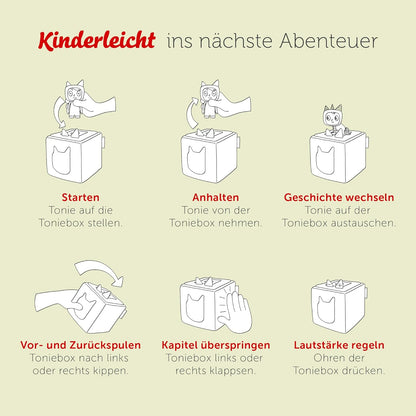 Kinderleicht ins nächste Abenteuer

Starten
Tonie auf die Toniebox stellen.

Anhalten
Tonie von der Toniebox nehmen.

Geschichte wechseln
Tonie auf der Toniebox austauschen.

Vor- und Zurückspulen
Toniebox nach links oder rechts kippen.

Kapitel überspringen
Toniebox links oder rechts klappsen.

Lautstärke regeln
Ohren der Toniebox drücken.