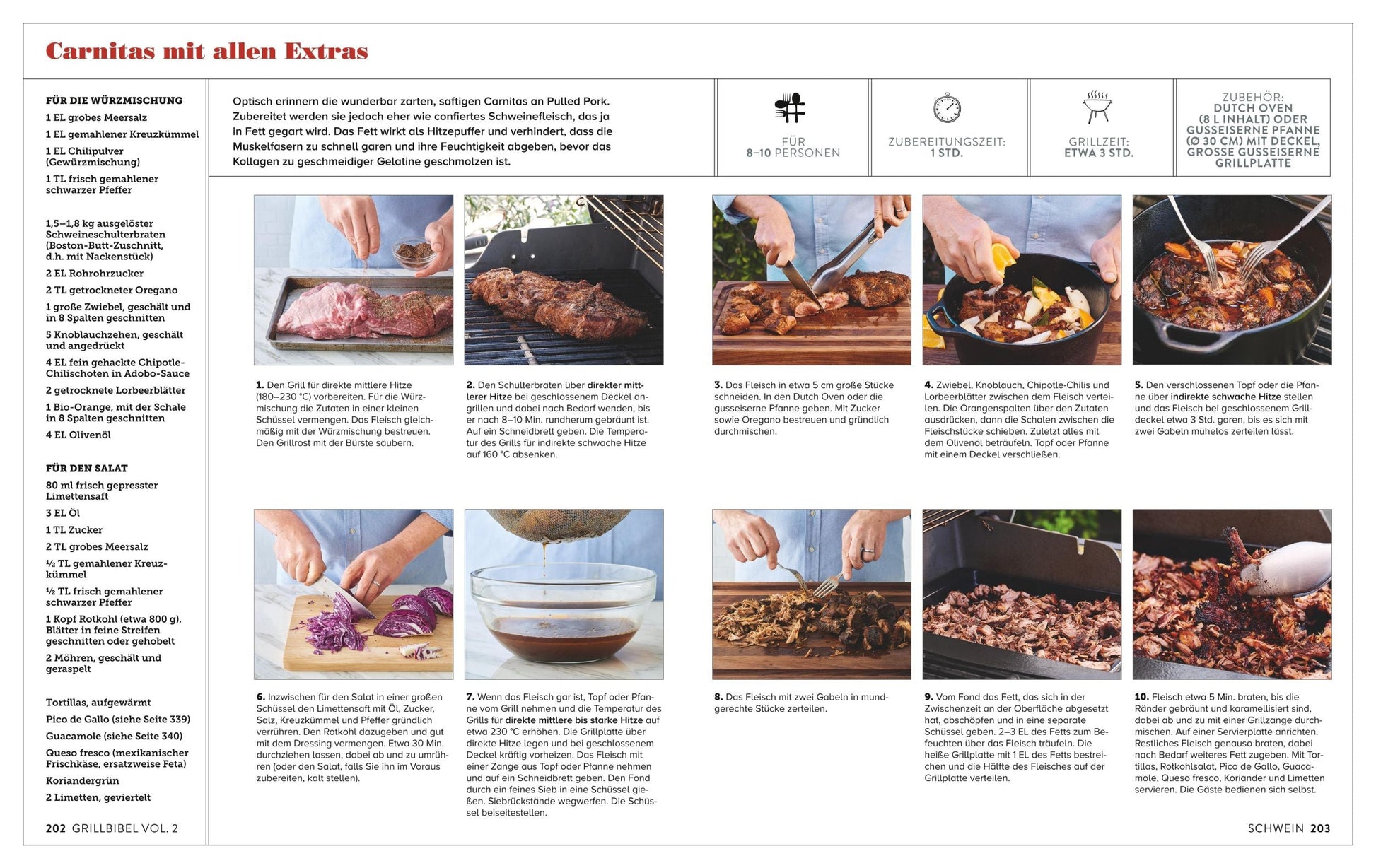 Carnitas mit allen Extras

FÜR DIE WÜRZMISCHUNG
1 EL grobes Meersalz
1 EL gemahlener Kreuzkümmel
1 EL Chilipulver (Gewürzmischung)
1 TL frisch gemahlener schwarzer Pfeffer

1,5–1,8 kg ausgelöster Schweineschulterbraten (Boston-Butt-Zuschnitt, d.h. mit Nackenstück)
2 EL Rohrohrzucker
2 TL getrockneter Oregano
1 große Zwiebel, geschält und in 8 Spalten geschnitten
5 Knoblauchzehen, geschält und angedrückt
4 EL fein gehackte Chipotle-Chilischoten in Adobo-Sauce
2 getrocknete Lorbeerblätter
1 Bio-Orange, mit der Schale in 8 Spalten geschnitten
4 EL Olivenöl

FÜR DEN SALAT
80 ml frisch gepresster Limettensaft
3 EL Öl
1 TL Zucker
2 TL grobes Meersalz
½ TL gemahlener Kreuzkümmel
½ TL frisch gemahlener schwarzer Pfeffer
1 Kopf Rotkohl (etwa 800 g), Blätter in feine Streifen geschnitten oder gehobelt
2 Möhren, geschält und geraspelt

Tortillas, aufgewärmt
Pico de Gallo (siehe Seite 339)
Guacamole (siehe Seite 340)
Queso fresco (mexikanischer Frischkäse, ersatzweise Feta)
Koriandergrün
2 Limetten, geviertelt

Optisch erinnern die wunderbar zarten, saftigen Carnitas an Pulled Pork. Zubereitet werden sie jedoch eher wie confiertes Schweinefleisch, das ja in Fett gegart wird. Das Fett wirkt als Hitzepuffer und verhindert, dass die Muskelfasern zu schnell garen und ihre Feuchtigkeit abgeben, bevor das Kollagen zu geschmeidiger Gelatine geschmolzen ist.

FÜR 8–10 PERSONEN

ZUBEREITUNGSZEIT: 1 STD.

GRILLZEIT: ETWA 3 STD.

ZUBEHÖR: DUTCH OVEN (8 L INHALT) ODER GUSSEISERNE PFANNE (Ø 30 CM) MIT DECKEL, GROSSE GUSSEISERNE GRILLPLATTE

1. Den Grill für direkte mittlere Hitze (180–230 °C) vorbereiten. Für die Würzmischung die Zutaten in einer kleinen Schüssel vermengen. Das Fleisch gleichmäßig mit der Würzmischung bestreuen. Den Grillrost mit der Bürste säubern.

2. Den Schulterbraten über direkter mittlerer Hitze bei geschlossenem Deckel angrillen und dabei nach Bedarf wenden, bis er nach 8–10 Min. rundherum gebräunt ist. Auf ein Schneidbrett geben. Die Temperatur des Grills für indirekte schwache Hitze auf 160 °C absenken.

3. Das Fleisch in etwa 5 cm große Stücke schneiden. In den Dutch Oven oder die gusseiserne Pfanne geben. Mit Zucker sowie Oregano bestreuen und gründlich durchmischen.

4. Zwiebel, Knoblauch, Chipotle-Chilis und Lorbeerblätter zwischen dem Fleisch verteilen. Die Orangenspalten über den Zutaten ausdrücken, dann die Schalen zwischen die Fleischstücke schieben. Zuletzt alles mit dem Olivenöl beträufeln. Topf oder Pfanne mit einem Deckel verschließen.

5. Den verschlossenen Topf oder die Pfanne über indirekte schwache Hitze stellen und das Fleisch bei geschlossenem Grilldeckel etwa 3 Std. garen, bis es sich mit zwei Gabeln mühelos zerteilen lässt.

6. Inzwischen für den Salat in einer großen Schüssel den Limettensaft mit Öl, Zucker, Salz, Kreuzkümmel und Pfeffer gründlich verrühren. Den Rotkohl dazugeben und gut mit dem Dressing vermengen. Etwa 30 Min. durchziehen lassen, dabei ab und zu umrühren (oder den Salat, falls Sie ihn im Voraus zubereiten, kalt stellen).

7. Wenn das Fleisch gar ist, Topf oder Pfanne vom Grill nehmen und die Temperatur des Grills für direkte mittlere bis starke Hitze auf etwa 230 °C erhöhen. Die Grillplatte über direkte Hitze legen und bei geschlossenem Deckel kräftig vorheizen. Das Fleisch mit einer Zange aus Topf oder Pfanne nehmen und auf ein Schneidbrett geben. Den Fond durch ein feines Sieb in eine Schüssel gießen. Siebrückstände wegwerfen. Die Schüssel beiseitestellen.

8. Das Fleisch mit zwei Gabeln in mundgerechte Stücke zerteilen.

9. Vom Fond das Fett, das sich in der Zwischenzeit an der Oberfläche abgesetzt hat, abschöpfen und in eine separate Schüssel geben. 2–3 EL des Fetts zum Befeuchten über das Fleisch träufeln. Die heiße Grillplatte mit 1 EL des Fetts bestreichen und die Hälfte des Fleisches auf der Grillplatte verteilen.

10. Fleisch etwa 5 Min. braten, bis die Ränder gebräunt und karamellisiert sind, dabei ab und zu mit einer Grillzange durchmischen. Auf einer Servierplatte anrichten. Restliches Fleisch genauso braten, dabei nach Bedarf weiteres Fett zugeben. Mit Tortillas, Rotkohlsalat, Pico de Gallo, Guacamole, Queso fresco, Koriander und Limetten servieren. Die Gäste bedienen sich selbst.

202 GRILLBIBEL VOL. 2

SCHWEIN 203