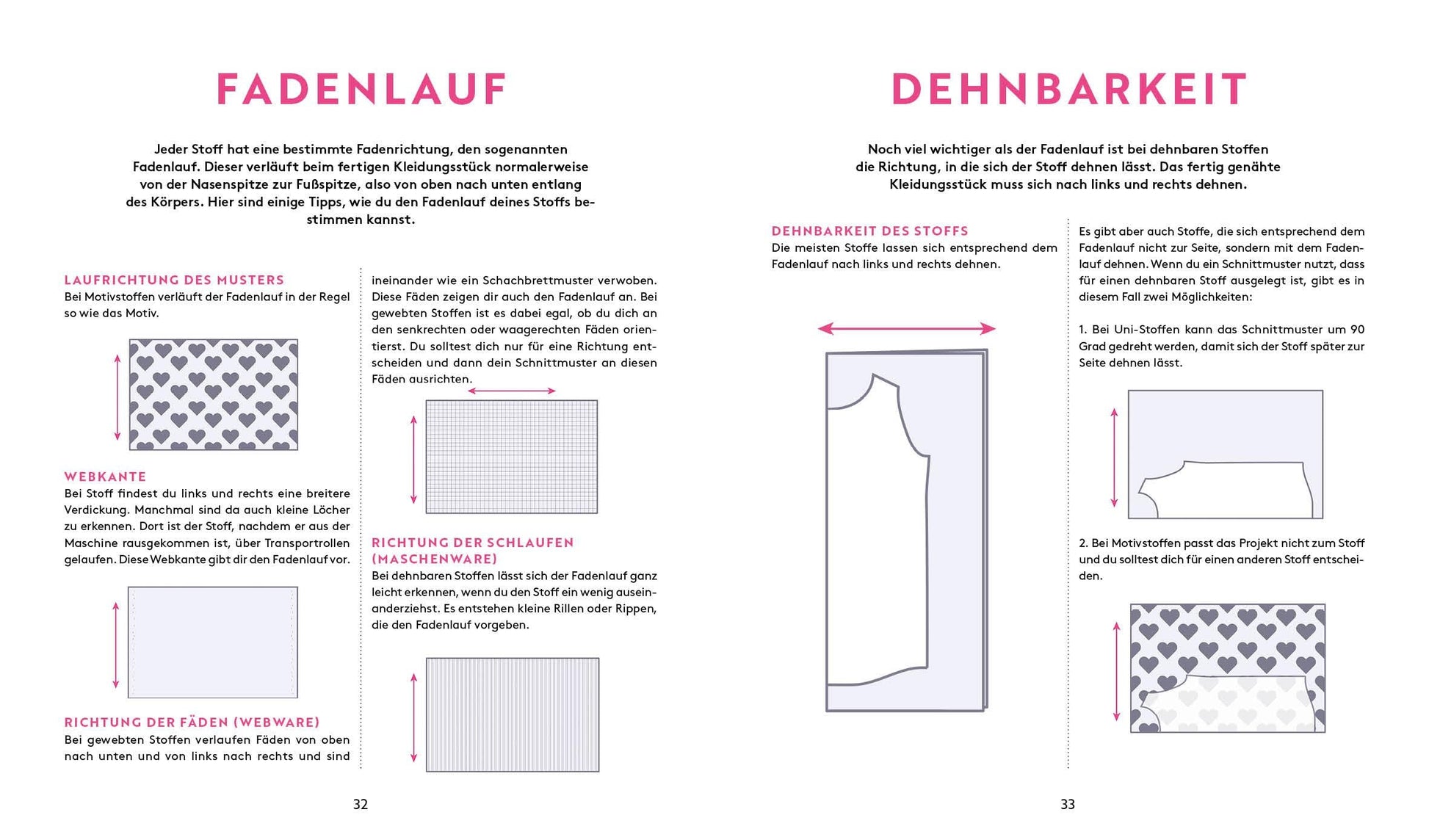 FADENLAUF

Jeder Stoff hat eine bestimmte Fadenrichtung, den sogenannten Fadenlauf. Dieser verläuft beim fertigen Kleidungsstück normalerweise von der Nasenspitze zur Fußspitze, also von oben nach unten entlang des Körpers. Hier sind einige Tipps, wie du den Fadenlauf deines Stoffs bestimmen kannst.

LAUFRICHTUNG DES MUSTERS
Bei Motivstoffen verläuft der Fadenlauf in der Regel so wie das Motiv.

WEBKANTE
Bei Stoff findest du links und rechts eine breitere Verdickung. Manchmal sind da auch kleine Löcher zu erkennen. Dort ist der Stoff, nachdem er aus der Maschine rausgekommen ist, über Transportrollen gelaufen. Diese Webkante gibt dir den Fadenlauf vor.

RICHTUNG DER FÄDEN (WEBWARE)
Bei gewebten Stoffen verlaufen Fäden von oben nach unten und von links nach rechts und sind ineinander wie ein Schachbrettmuster verwoben. Diese Fäden zeigen dir auch den Fadenlauf an. Bei gewebten Stoffen ist es dabei egal, ob du dich an den senkrechten oder waagerechten Fäden orientierst. Du solltest dich nur für eine Richtung entscheiden und dann dein Schnittmuster an diesen Fäden ausrichten.

RICHTUNG DER SCHLAUFEN (MASCHENWARE)
Bei dehnbaren Stoffen lässt sich der Fadenlauf ganz leicht erkennen, wenn du den Stoff ein wenig auseinanderziehst. Es entstehen kleine Rillen oder Rippen, die den Fadenlauf vorgeben.

32

DEHNBARKEIT

Noch viel wichtiger als der Fadenlauf ist bei dehnbaren Stoffen die Richtung, in die sich der Stoff dehnen lässt. Das fertig genähte Kleidungsstück muss sich nach links und rechts dehnen.

DEHNBARKEIT DES STOFFS
Die meisten Stoffe lassen sich entsprechend dem Fadenlauf nach links und rechts dehnen.

Es gibt aber auch Stoffe, die sich entsprechend dem Fadenlauf nicht zur Seite, sondern mit dem Fadenlauf dehnen. Wenn du ein Schnittmuster nutzt, dass für einen dehnbaren Stoff ausgelegt ist, gibt es in diesem Fall zwei Möglichkeiten:

1. Bei Uni-Stoffen kann das Schnittmuster um 90 Grad gedreht werden, damit sich der Stoff später zur Seite dehnen lässt.

2. Bei Motivstoffen passt das Projekt nicht zum Stoff und du solltest dich für einen anderen Stoff entscheiden.

33