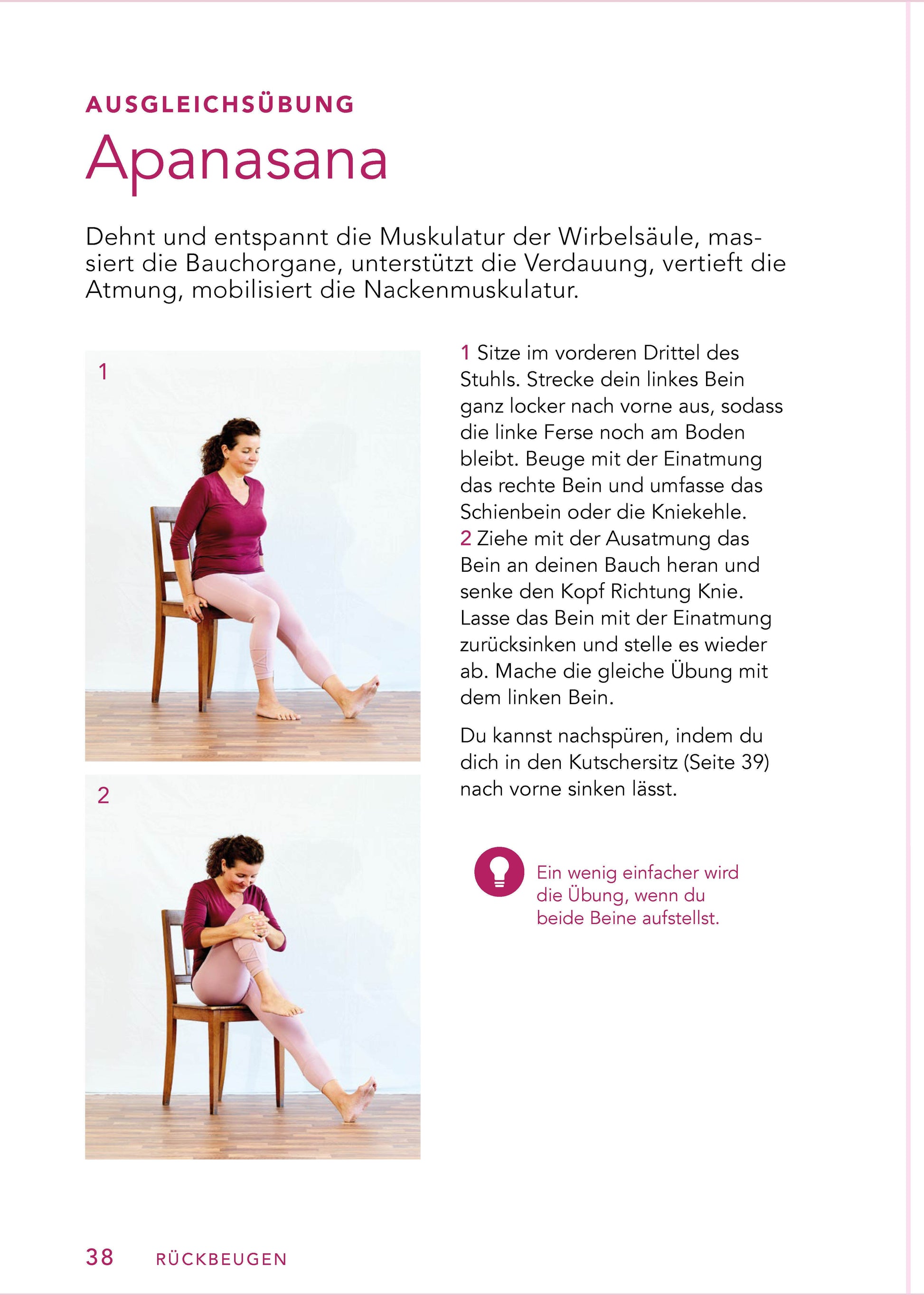 AUSGLEICHSÜBUNG

Apanasana

Dehnt und entspannt die Muskulatur der Wirbelsäule, massiert die Bauchorgane, unterstützt die Verdauung, vertieft die Atmung, mobilisiert die Nackenmuskulatur.

1

2

1 Sitze im vorderen Drittel des Stuhls. Strecke dein linkes Bein ganz locker nach vorne aus, sodass die linke Ferse noch am Boden bleibt. Beuge mit der Einatmung das rechte Bein und umfasse das Schienbein oder die Kniekehle.
2 Ziehe mit der Ausatmung das Bein an deinen Bauch heran und senke den Kopf Richtung Knie. Lasse das Bein mit der Einatmung zurücksinken und stelle es wieder ab. Mache die gleiche Übung mit dem linken Bein.

Du kannst nachspüren, indem du dich in den Kutschersitz (Seite 39) nach vorne sinken lässt.

Ein wenig einfacher wird die Übung, wenn du beide Beine aufstellst.

38 RÜCKBEUGEN