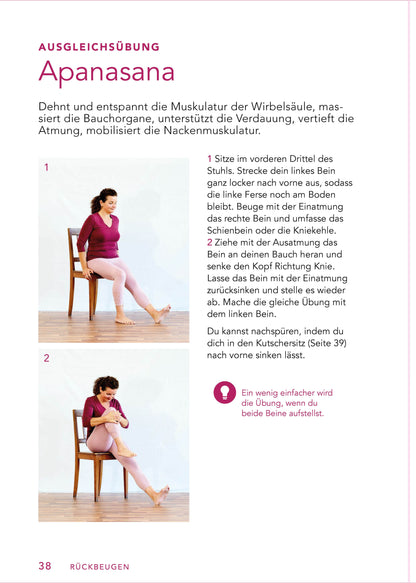 AUSGLEICHSÜBUNG
Apanasana

Dehnt und entspannt die Muskulatur der Wirbelsäule, massiert die Bauchorgane, unterstützt die Verdauung, vertieft die Atmung, mobilisiert die Nackenmuskulatur.

1

2

1 Sitze im vorderen Drittel des Stuhls. Strecke dein linkes Bein ganz locker nach vorne aus, sodass die linke Ferse noch am Boden bleibt. Beuge mit der Einatmung das rechte Bein und umfasse das Schienbein oder die Kniekehle.
2 Ziehe mit der Ausatmung das Bein an deinen Bauch heran und senke den Kopf Richtung Knie. Lasse das Bein mit der Einatmung zurücksinken und stelle es wieder ab. Mache die gleiche Übung mit dem linken Bein.

Du kannst nachspüren, indem du dich in den Kutschersitz (Seite 39) nach vorne sinken lässt.

Ein wenig einfacher wird die Übung, wenn du beide Beine aufstellst.

38 RÜCKBEUGEN