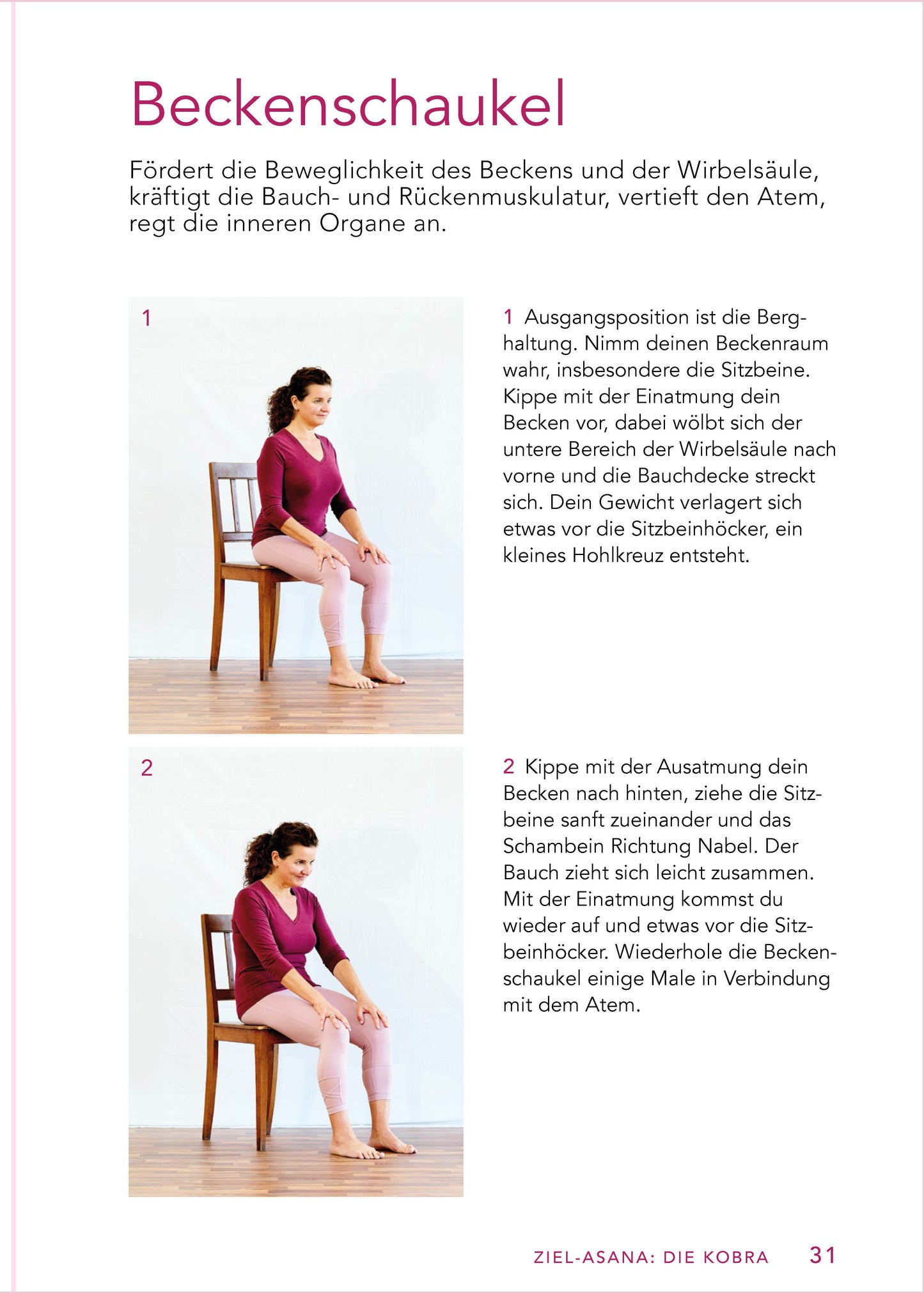 Beckenschaukel

Fördert die Beweglichkeit des Beckens und der Wirbelsäule, kräftigt die Bauch- und Rückenmuskulatur, vertieft den Atem, regt die inneren Organe an.

1

1 Ausgangsposition ist die Berghaltung. Nimm deinen Beckenraum wahr, insbesondere die Sitzbeine. Kippe mit der Einatmung dein Becken vor, dabei wölbt sich der untere Bereich der Wirbelsäule nach vorne und die Bauchdecke streckt sich. Dein Gewicht verlagert sich etwas vor die Sitzbeinhöcker, ein kleines Hohlkreuz entsteht.

2

2 Kippe mit der Ausatmung dein Becken nach hinten, ziehe die Sitzbeine sanft zueinander und das Schambein Richtung Nabel. Der Bauch zieht sich leicht zusammen. Mit der Einatmung kommst du wieder auf und etwas vor die Sitzbeinhöcker. Wiederhole die Beckenschaukel einige Male in Verbindung mit dem Atem.

ZIEL-ASANA: DIE KOBRA 31