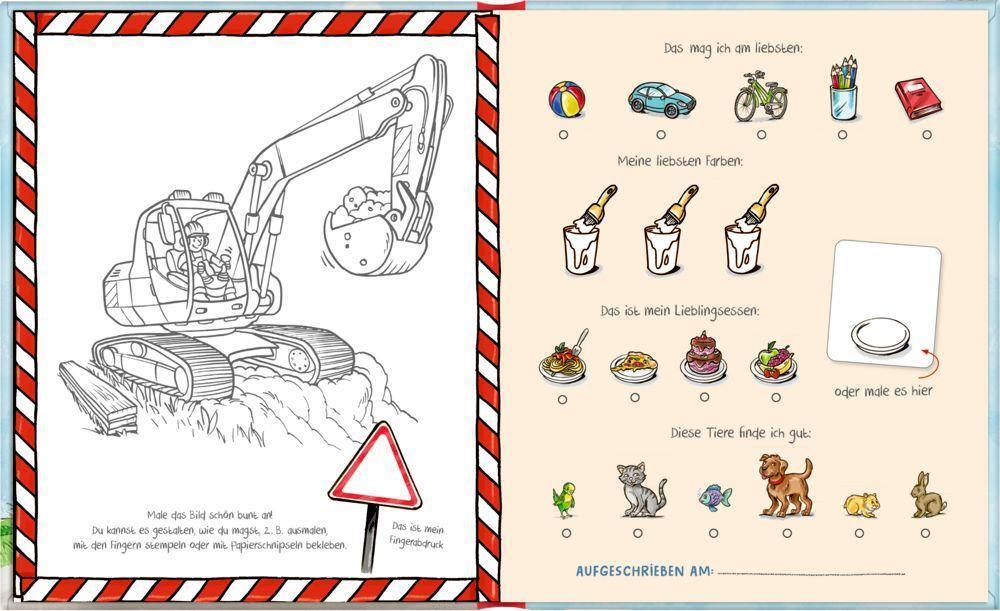 Male das Bild schön bunt an!
Du kannst es gestalten, wie du magst, z. B. ausmalen, mit den Fingern stempeln oder mit Papierschnipseln bekleben.

Das ist mein Fingerabdruck

Das mag ich am liebsten:

Meine liebsten Farben:

Das ist mein Lieblingsessen:

oder male es hier

Diese Tiere finde ich gut:

AUFGESCHRIEBEN AM: