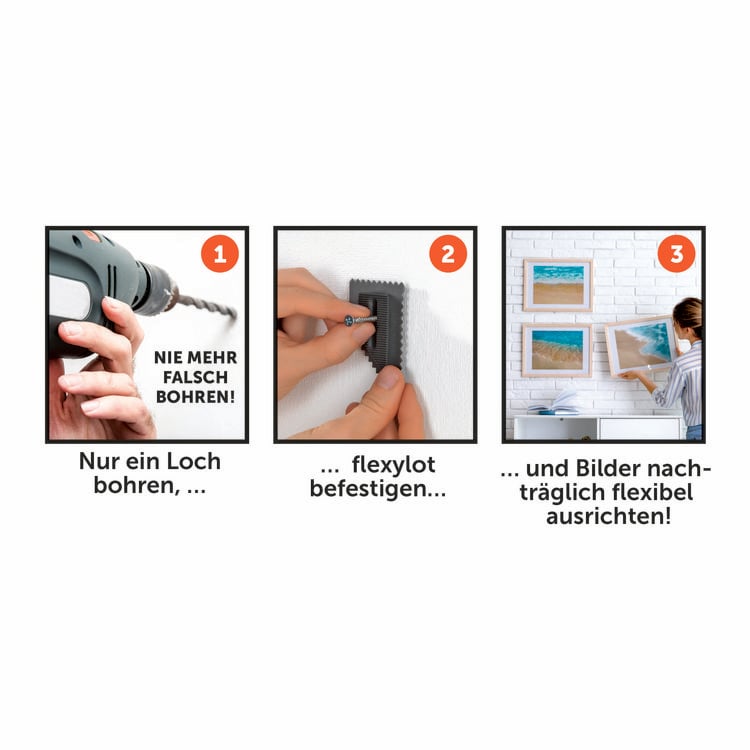 1

NIE MEHR FALSCH BOHREN!

Nur ein Loch bohren, ...

2

... flexylot befestigen...

3

... und Bilder nachträglich flexibel ausrichten!