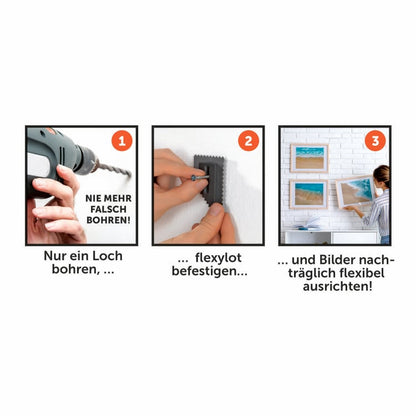 1

NIE MEHR FALSCH BOHREN!

Nur ein Loch bohren, ...

2

... flexylot befestigen...

3

... und Bilder nachträglich flexibel ausrichten!