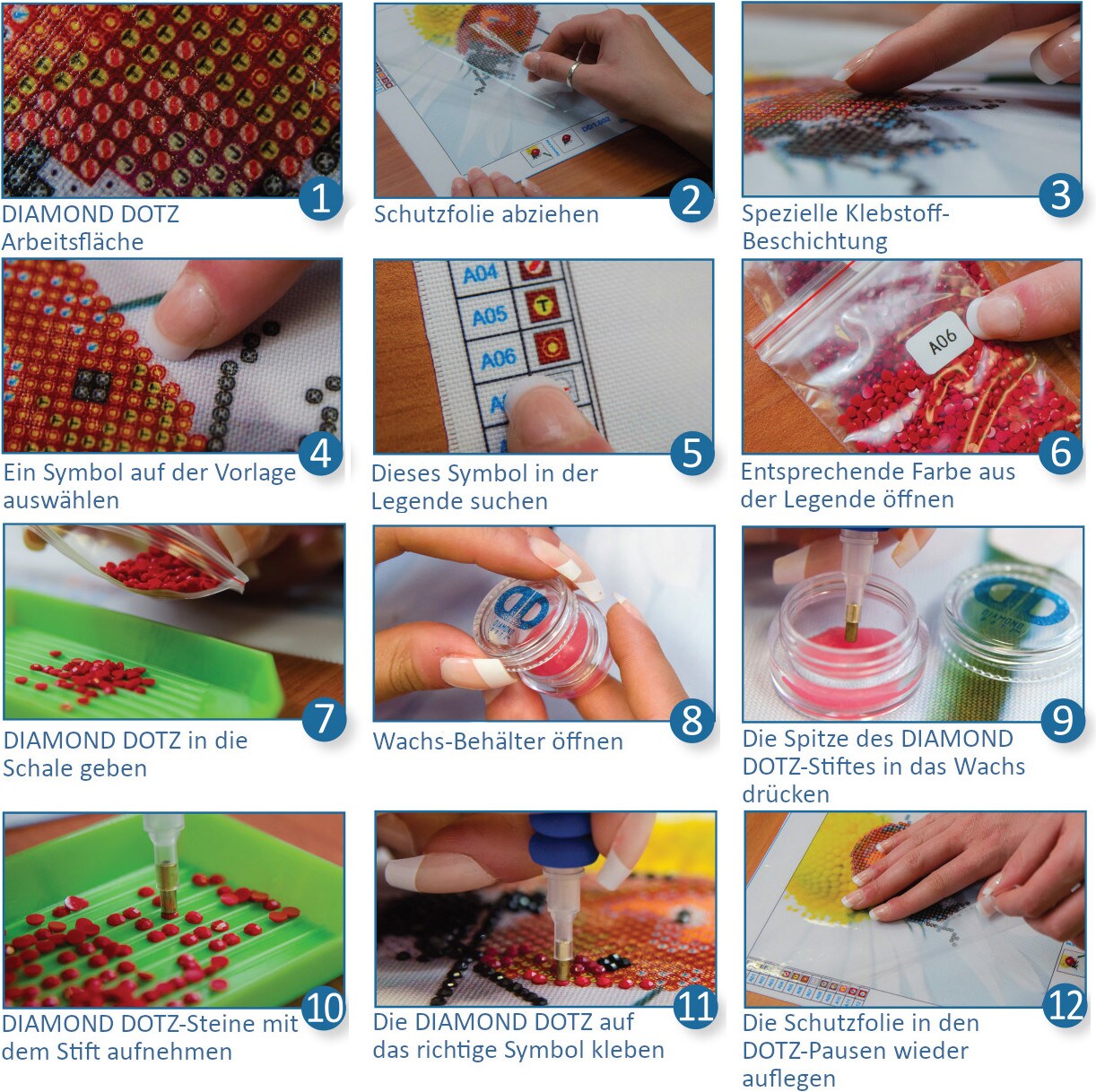 1
DIAMOND DOTZ Arbeitsfläche

2
Schutzfolie abziehen

3
Spezielle Klebstoff-Beschichtung

4
Ein Symbol auf der Vorlage auswählen

A04
A05
A06

5
Dieses Symbol in der Legende suchen

A06

6
Entsprechende Farbe aus der Legende öffnen

7
DIAMOND DOTZ in die Schale geben

8
Wachs-Behälter öffnen

9
Die Spitze des DIAMOND DOTZ-Stiftes in das Wachs drücken

10
DIAMOND DOTZ-Steine mit dem Stift aufnehmen

11
Die DIAMOND DOTZ auf das richtige Symbol kleben

12
Die Schutzfolie in den DOTZ-Pausen wieder auflegen