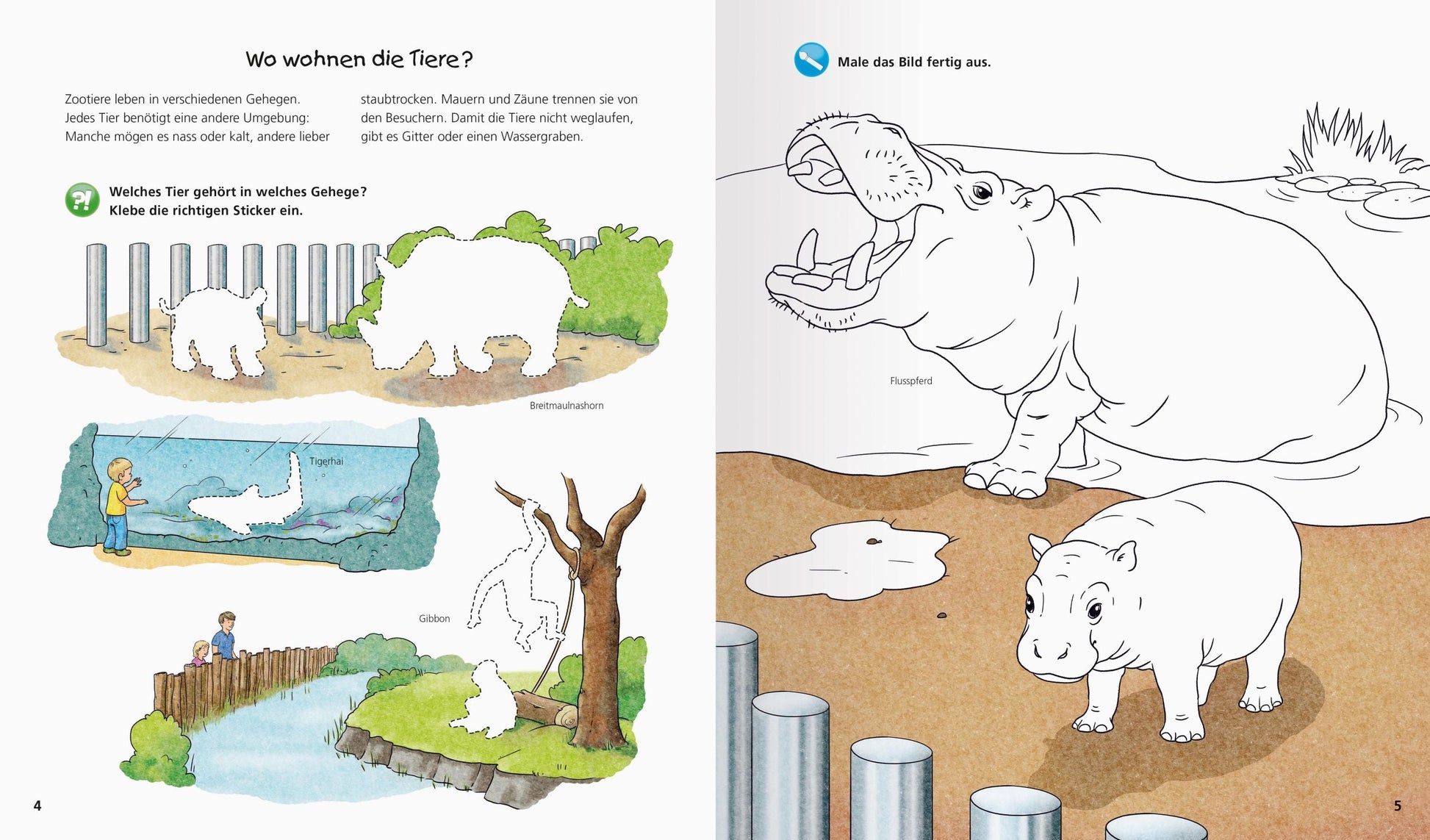 Wo wohnen die Tiere?

Zootiere leben in verschiedenen Gehegen. Jedes Tier benötigt eine andere Umgebung: Manche mögen es nass oder kalt, andere lieber staubtrocken. Mauern und Zäune trennen sie von den Besuchern. Damit die Tiere nicht weglaufen, gibt es Gitter oder einen Wassergraben.

?! Welches Tier gehört in welches Gehege? Klebe die richtigen Sticker ein.

Breitmaulnashorn

Tigerhai

Gibbon

4

Male das Bild fertig aus.

Flusspferd

5