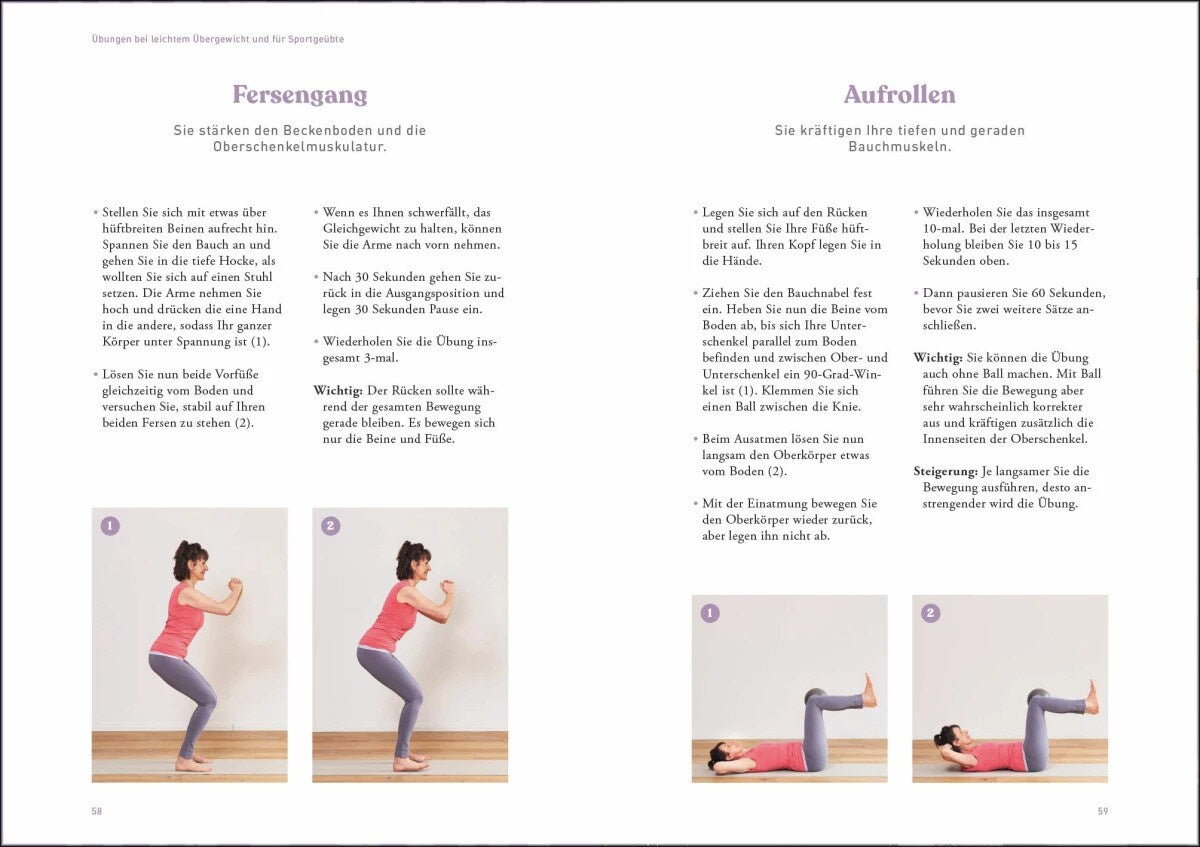 Übungen bei leichtem Übergewicht und für Sportgeübte

Fersengang

Sie stärken den Beckenboden und die Oberschenkelmuskulatur.

• Stellen Sie sich mit etwas über hüftbreiten Beinen aufrecht hin. Spannen Sie den Bauch an und gehen Sie in die tiefe Hocke, als wollten Sie sich auf einen Stuhl setzen. Die Arme nehmen Sie hoch und drücken die eine Hand in die andere, sodass Ihr ganzer Körper unter Spannung ist (1).

• Lösen Sie nun beide Vorfüße gleichzeitig vom Boden und versuchen Sie, stabil auf Ihren beiden Fersen zu stehen (2).

• Wenn es Ihnen schwerfällt, das Gleichgewicht zu halten, können Sie die Arme nach vorn nehmen.

• Nach 30 Sekunden gehen Sie zurück in die Ausgangsposition und legen 30 Sekunden Pause ein.

• Wiederholen Sie die Übung insgesamt 3-mal.

Wichtig: Der Rücken sollte während der gesamten Bewegung gerade bleiben. Es bewegen sich nur die Beine und Füße.

1

2

58

Aufrollen

Sie kräftigen Ihre tiefen und geraden Bauchmuskeln.

• Legen Sie sich auf den Rücken und stellen Sie Ihre Füße hüftbreit auf. Ihren Kopf legen Sie in die Hände.

• Ziehen Sie den Bauchnabel fest ein. Heben Sie nun die Beine vom Boden ab, bis sich Ihre Unterschenkel parallel zum Boden befinden und zwischen Ober- und Unterschenkel ein 90-Grad-Winkel ist (1). Klemmen Sie sich einen Ball zwischen die Knie.

• Beim Ausatmen lösen Sie nun langsam den Oberkörper etwas vom Boden (2).

• Mit der Einatmung bewegen Sie den Oberkörper wieder zurück, aber legen ihn nicht ab.

• Wiederholen Sie das insgesamt 10-mal. Bei der letzten Wiederholung bleiben Sie 10 bis 15 Sekunden oben.

• Dann pausieren Sie 60 Sekunden, bevor Sie zwei weitere Sätze anschließen.

Wichtig: Sie können die Übung auch ohne Ball machen. Mit Ball führen Sie die Bewegung aber sehr wahrscheinlich korrekter aus und kräftigen zusätzlich die Innenseiten der Oberschenkel.

Steigerung: Je langsamer Sie die Bewegung ausführen, desto anstrengender wird die Übung.

1

2

59