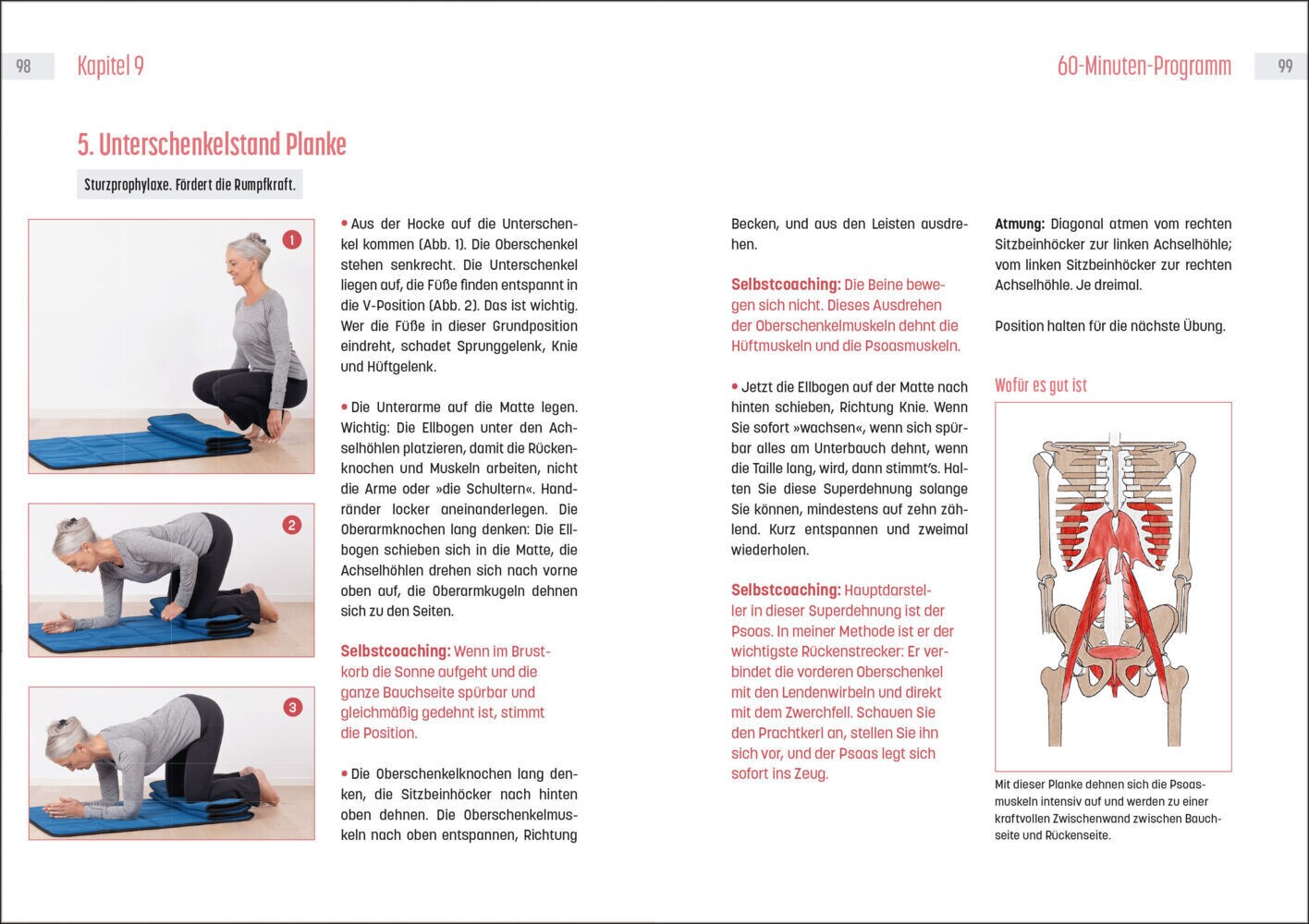 98 Kapitel 9

60-Minuten-Programm 99

5. Unterschenkelstand Planke

Sturzprophylaxe. Fördert die Rumpfkraft.

1

2

3

• Aus der Hocke auf die Unterschenkel kommen (Abb. 1). Die Oberschenkel stehen senkrecht. Die Unterschenkel liegen auf, die Füße finden entspannt in die V-Position (Abb. 2). Das ist wichtig. Wer die Füße in dieser Grundposition eindreht, schadet Sprunggelenk, Knie und Hüftgelenk.

• Die Unterarme auf die Matte legen. Wichtig: Die Ellbogen unter den Achselhöhlen platzieren, damit die Rückenknochen und Muskeln arbeiten, nicht die Arme oder »die Schultern«. Handränder locker aneinanderlegen. Die Oberarmknochen lang denken: Die Ellbogen schieben sich in die Matte, die Achselhöhlen drehen sich nach vorne oben auf, die Oberarmkugeln dehnen sich zu den Seiten.

Selbstcoaching: Wenn im Brustkorb die Sonne aufgeht und die ganze Bauchseite spürbar und gleichmäßig gedehnt ist, stimmt die Position.

• Die Oberschenkelknochen lang denken, die Sitzbeinhöcker nach hinten oben dehnen. Die Oberschenkelmuskeln nach oben entspannen, Richtung Becken, und aus den Leisten ausdrehen.

Selbstcoaching: Die Beine bewegen sich nicht. Dieses Ausdrehen der Oberschenkelmuskeln dehnt die Hüftmuskeln und die Psoasmuskeln.

• Jetzt die Ellbogen auf der Matte nach hinten schieben, Richtung Knie. Wenn Sie sofort »wachsen«, wenn sich spürbar alles am Unterbauch dehnt, wenn die Taille lang, wird, dann stimmt's. Halten Sie diese Superdehnung solange Sie können, mindestens auf zehn zählend. Kurz entspannen und zweimal wiederholen.

Selbstcoaching: Hauptdarsteller in dieser Superdehnung ist der Psoas. In meiner Methode ist er der wichtigste Rückenstrecker: Er verbindet die vorderen Oberschenkel mit den Lendenwirbeln und direkt mit dem Zwerchfell. Schauen Sie den Prachtkerl an, stellen Sie ihn sich vor, und der Psoas legt sich sofort ins Zeug.

Atmung: Diagonal atmen vom rechten Sitzbeinhöcker zur linken Achselhöhle; vom linken Sitzbeinhöcker zur rechten Achselhöhle. Je dreimal.

Position halten für die nächste Übung.

Wofür es gut ist

Mit dieser Planke dehnen sich die Psoasmuskeln intensiv auf und werden zu einer kraftvollen Zwischenwand zwischen Bauchseite und Rückenseite.