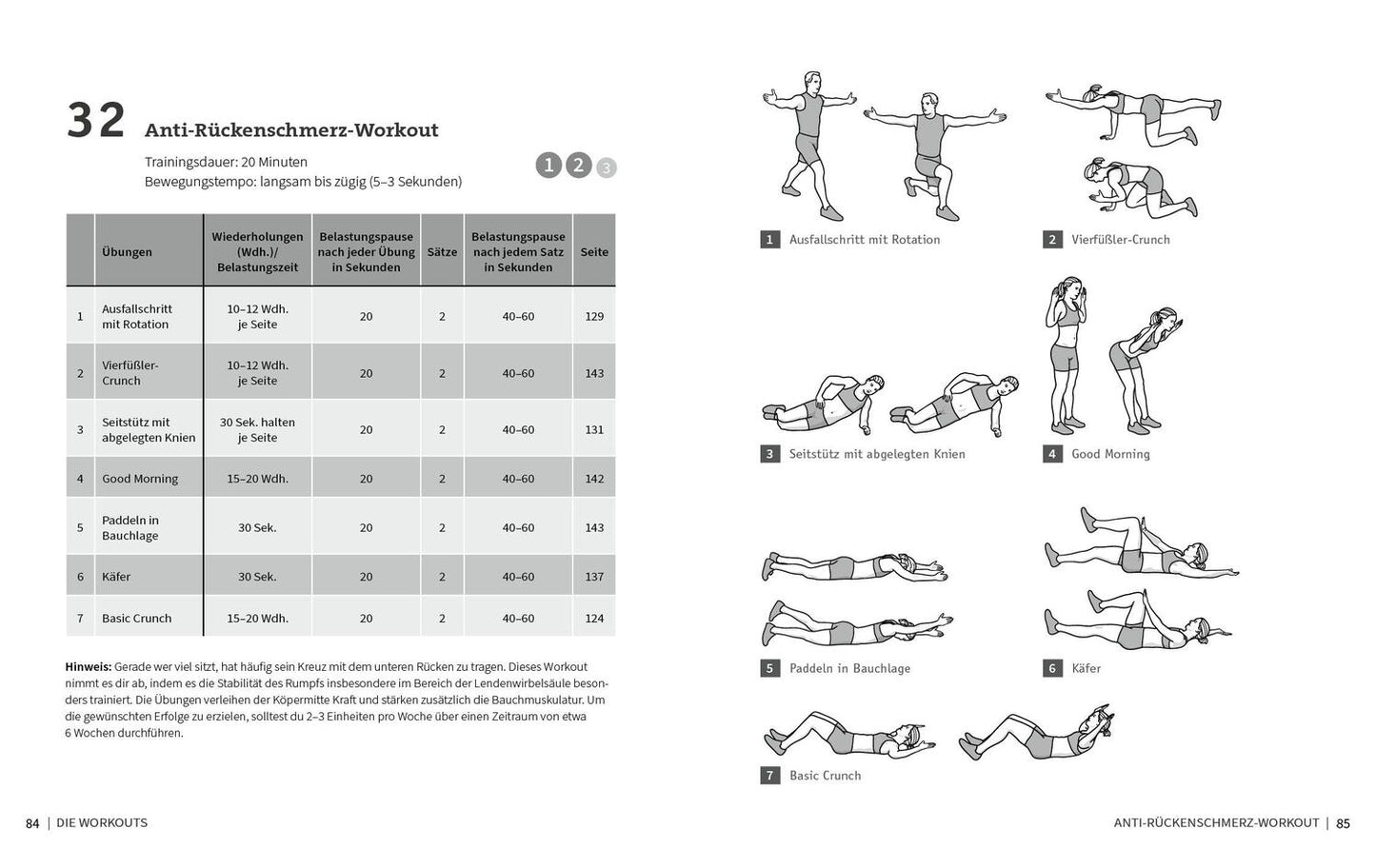 32 Anti-Rückenschmerz-Workout

Trainingsdauer: 20 Minuten
Bewegungstempo: langsam bis zügig (5–3 Sekunden)

1 2 3

| | Übungen | Wiederholungen (Wdh.)/ Belastungszeit | Belastungspause nach jeder Übung in Sekunden | Sätze | Belastungspause nach jedem Satz in Sekunden | Seite |
|---|---|---|---|---|---|---|
| 1 | Ausfallschritt mit Rotation | 10–12 Wdh. je Seite | 20 | 2 | 40–60 | 129 |
| 2 | Vierfüßler-Crunch | 10–12 Wdh. je Seite | 20 | 2 | 40–60 | 143 |
| 3 | Seitstütz mit abgelegten Knien | 30 Sek. halten je Seite | 20 | 2 | 40–60 | 131 |
| 4 | Good Morning | 15–20 Wdh. | 20 | 2 | 40–60 | 142 |
| 5 | Paddeln in Bauchlage | 30 Sek. | 20 | 2 | 40–60 | 143 |
| 6 | Käfer | 30 Sek. | 20 | 2 | 40–60 | 137 |
| 7 | Basic Crunch | 15–20 Wdh. | 20 | 2 | 40–60 | 124 |

Hinweis: Gerade wer viel sitzt, hat häufig sein Kreuz mit dem unteren Rücken zu tragen. Dieses Workout nimmt es dir ab, indem es die Stabilität des Rumpfs insbesondere im Bereich der Lendenwirbelsäule besonders trainiert. Die Übungen verleihen der Köpermitte Kraft und stärken zusätzlich die Bauchmuskulatur. Um die gewünschten Erfolge zu erzielen, solltest du 2–3 Einheiten pro Woche über einen Zeitraum von etwa 6 Wochen durchführen.

84 | DIE WORKOUTS

1 Ausfallschritt mit Rotation
2 Vierfüßler-Crunch
3 Seitstütz mit abgelegten Knien
4 Good Morning
5 Paddeln in Bauchlage
6 Käfer
7 Basic Crunch

ANTI-RÜCKENSCHMERZ-WORKOUT | 85