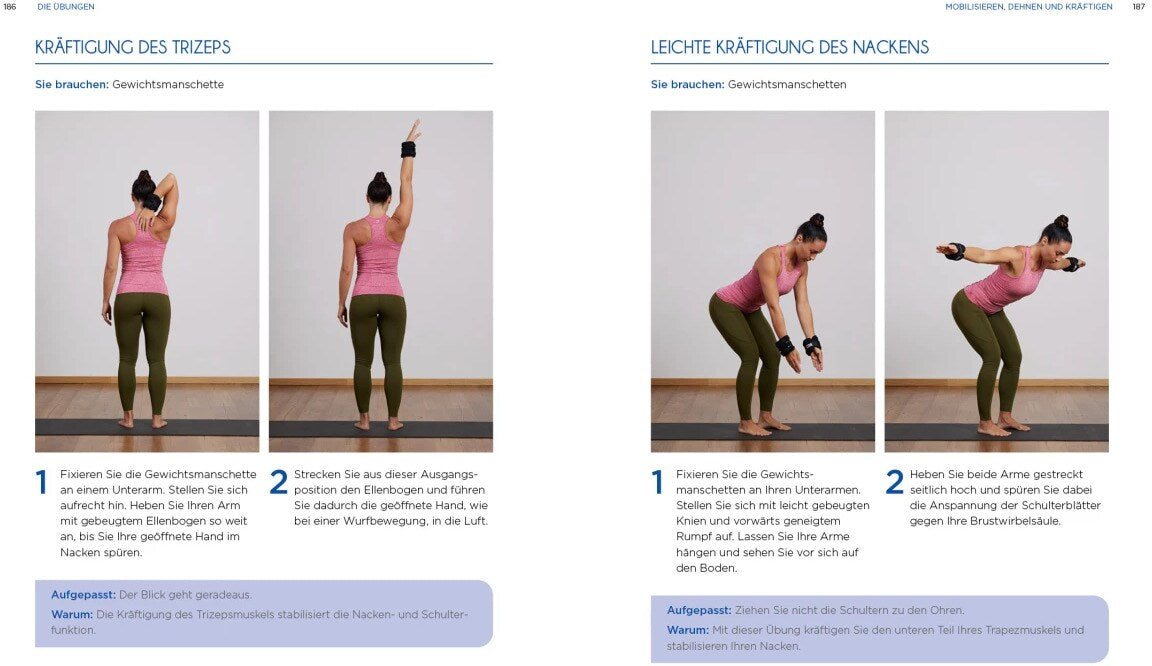 186 DIE ÜBUNGEN

KRÄFTIGUNG DES TRIZEPS

Sie brauchen: Gewichtsmanschette

1 Fixieren Sie die Gewichtsmanschette an einem Unterarm. Stellen Sie sich aufrecht hin. Heben Sie Ihren Arm mit gebeugtem Ellenbogen so weit an, bis Sie Ihre geöffnete Hand im Nacken spüren.

2 Strecken Sie aus dieser Ausgangsposition den Ellenbogen und führen Sie dadurch die geöffnete Hand, wie bei einer Wurfbewegung, in die Luft.

Aufgepasst: Der Blick geht geradeaus.

Warum: Die Kräftigung des Trizepsmuskels stabilisiert die Nacken- und Schulterfunktion.

MOBILISIEREN, DEHNEN UND KRÄFTIGEN 187

LEICHTE KRÄFTIGUNG DES NACKENS

Sie brauchen: Gewichtsmanschetten

1 Fixieren Sie die Gewichtsmanschetten an Ihren Unterarmen. Stellen Sie sich mit leicht gebeugten Knien und vorwärts geneigtem Rumpf auf. Lassen Sie Ihre Arme hängen und sehen Sie vor sich auf den Boden.

2 Heben Sie beide Arme gestreckt seitlich hoch und spüren Sie dabei die Anspannung der Schulterblätter gegen Ihre Brustwirbelsäule.

Aufgepasst: Ziehen Sie nicht die Schultern zu den Ohren.

Warum: Mit dieser Übung kräftigen Sie den unteren Teil Ihres Trapezmuskels und stabilisieren Ihren Nacken.