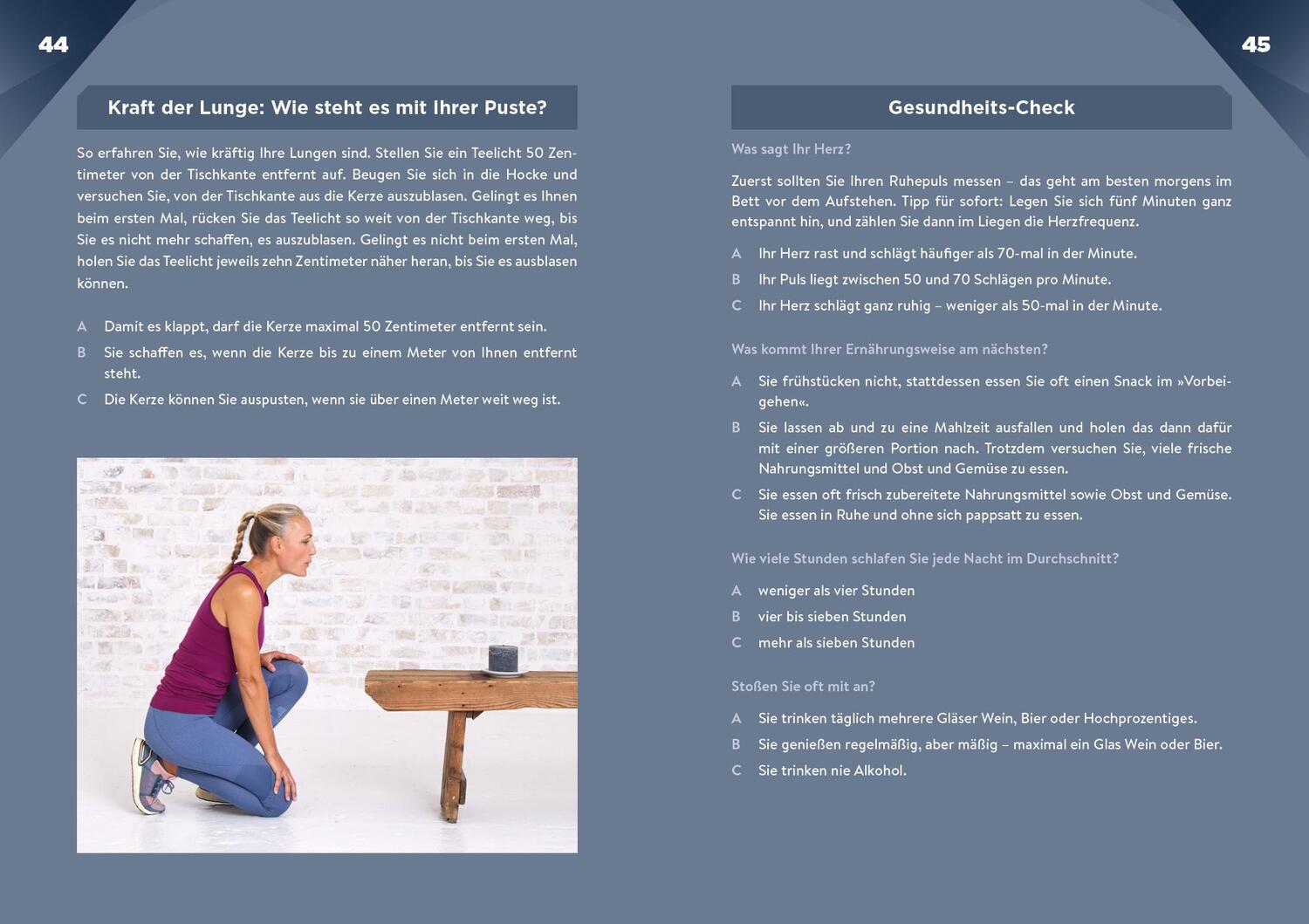 44

Kraft der Lunge: Wie steht es mit Ihrer Puste?

So erfahren Sie, wie kräftig Ihre Lungen sind. Stellen Sie ein Teelicht 50 Zentimeter von der Tischkante entfernt auf. Beugen Sie sich in die Hocke und versuchen Sie, von der Tischkante aus die Kerze auszublasen. Gelingt es Ihnen beim ersten Mal, rücken Sie das Teelicht so weit von der Tischkante weg, bis Sie es nicht mehr schaffen, es auszublasen. Gelingt es nicht beim ersten Mal, holen Sie das Teelicht jeweils zehn Zentimeter näher heran, bis Sie es ausblasen können.

A Damit es klappt, darf die Kerze maximal 50 Zentimeter entfernt sein.

B Sie schaffen es, wenn die Kerze bis zu einem Meter von Ihnen entfernt steht.

C Die Kerze können Sie auspusten, wenn sie über einen Meter weit weg ist.

45

Gesundheits-Check

Was sagt Ihr Herz?

Zuerst sollten Sie Ihren Ruhepuls messen – das geht am besten morgens im Bett vor dem Aufstehen. Tipp für sofort: Legen Sie sich fünf Minuten ganz entspannt hin, und zählen Sie dann im Liegen die Herzfrequenz.

A Ihr Herz rast und schlägt häufiger als 70-mal in der Minute.

B Ihr Puls liegt zwischen 50 und 70 Schlägen pro Minute.

C Ihr Herz schlägt ganz ruhig – weniger als 50-mal in der Minute.

Was kommt Ihrer Ernährungsweise am nächsten?

A Sie frühstücken nicht, stattdessen essen Sie oft einen Snack im »Vorbeigehen«.

B Sie lassen ab und zu eine Mahlzeit ausfallen und holen das dann dafür mit einer größeren Portion nach. Trotzdem versuchen Sie, viele frische Nahrungsmittel und Obst und Gemüse zu essen.

C Sie essen oft frisch zubereitete Nahrungsmittel sowie Obst und Gemüse. Sie essen in Ruhe und ohne sich pappsatt zu essen.

Wie viele Stunden schlafen Sie jede Nacht im Durchschnitt?

A weniger als vier Stunden

B vier bis sieben Stunden

C mehr als sieben Stunden

Stoßen Sie oft mit an?

A Sie trinken täglich mehrere Gläser Wein, Bier oder Hochprozentiges.

B Sie genießen regelmäßig, aber mäßig – maximal ein Glas Wein oder Bier.

C Sie trinken nie Alkohol.