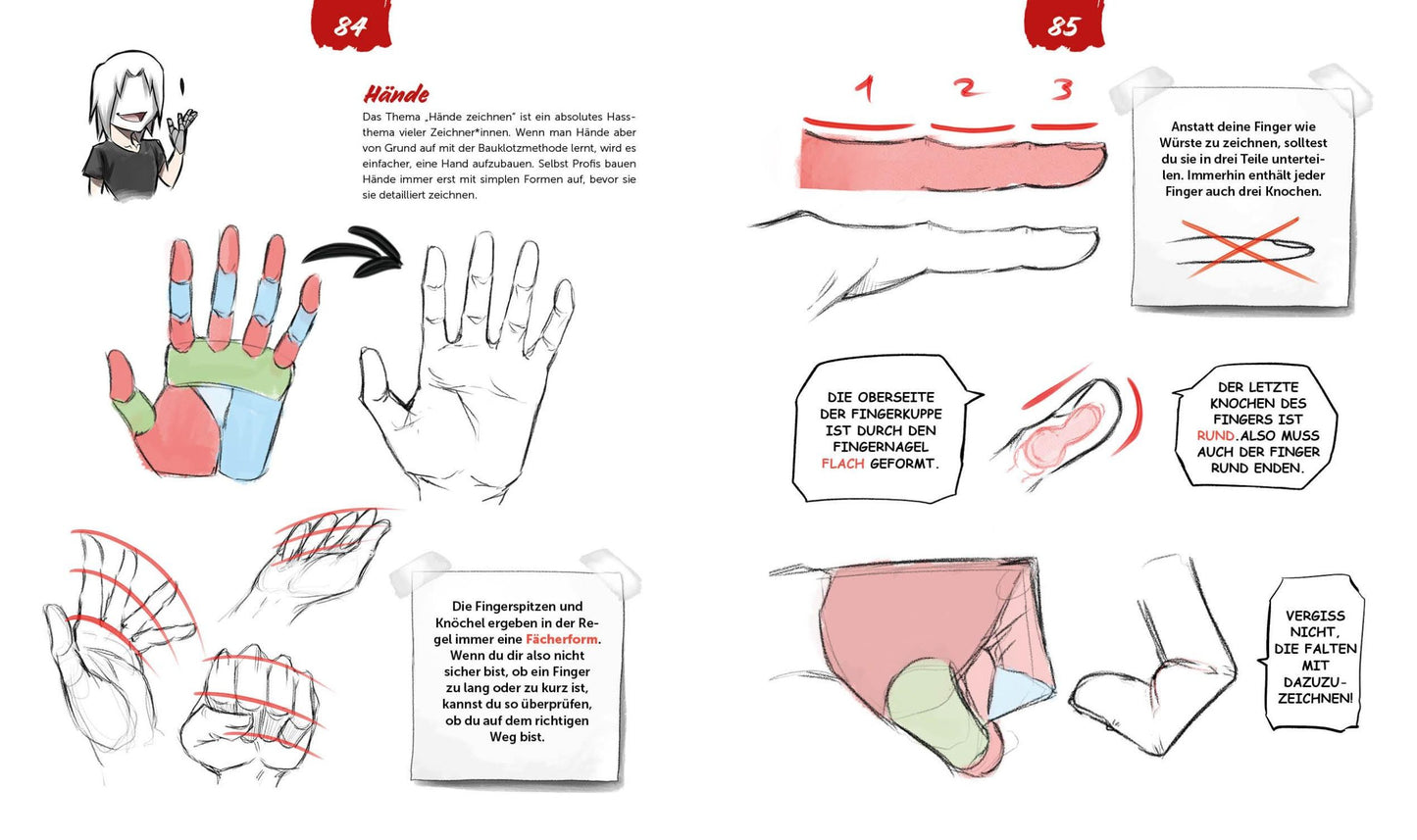 84

Hände

Das Thema „Hände zeichnen" ist ein absolutes Hassthema vieler Zeichner*innen. Wenn man Hände aber von Grund auf mit der Bauklotzmethode lernt, wird es einfacher, eine Hand aufzubauen. Selbst Profis bauen Hände immer erst mit simplen Formen auf, bevor sie sie detailliert zeichnen.

Die Fingerspitzen und Knöchel ergeben in der Regel immer eine Fächerform. Wenn du dir also nicht sicher bist, ob ein Finger zu lang oder zu kurz ist, kannst du so überprüfen, ob du auf dem richtigen Weg bist.

85

1 2 3

Anstatt deine Finger wie Würste zu zeichnen, solltest du sie in drei Teile unterteilen. Immerhin enthält jeder Finger auch drei Knochen.

DIE OBERSEITE DER FINGERKUPPE IST DURCH DEN FINGERNAGEL FLACH GEFORMT.

DER LETZTE KNOCHEN DES FINGERS IST RUND. ALSO MUSS AUCH DER FINGER RUND ENDEN.

VERGISS NICHT, DIE FALTEN MIT DAZUZUZEICHNEN!