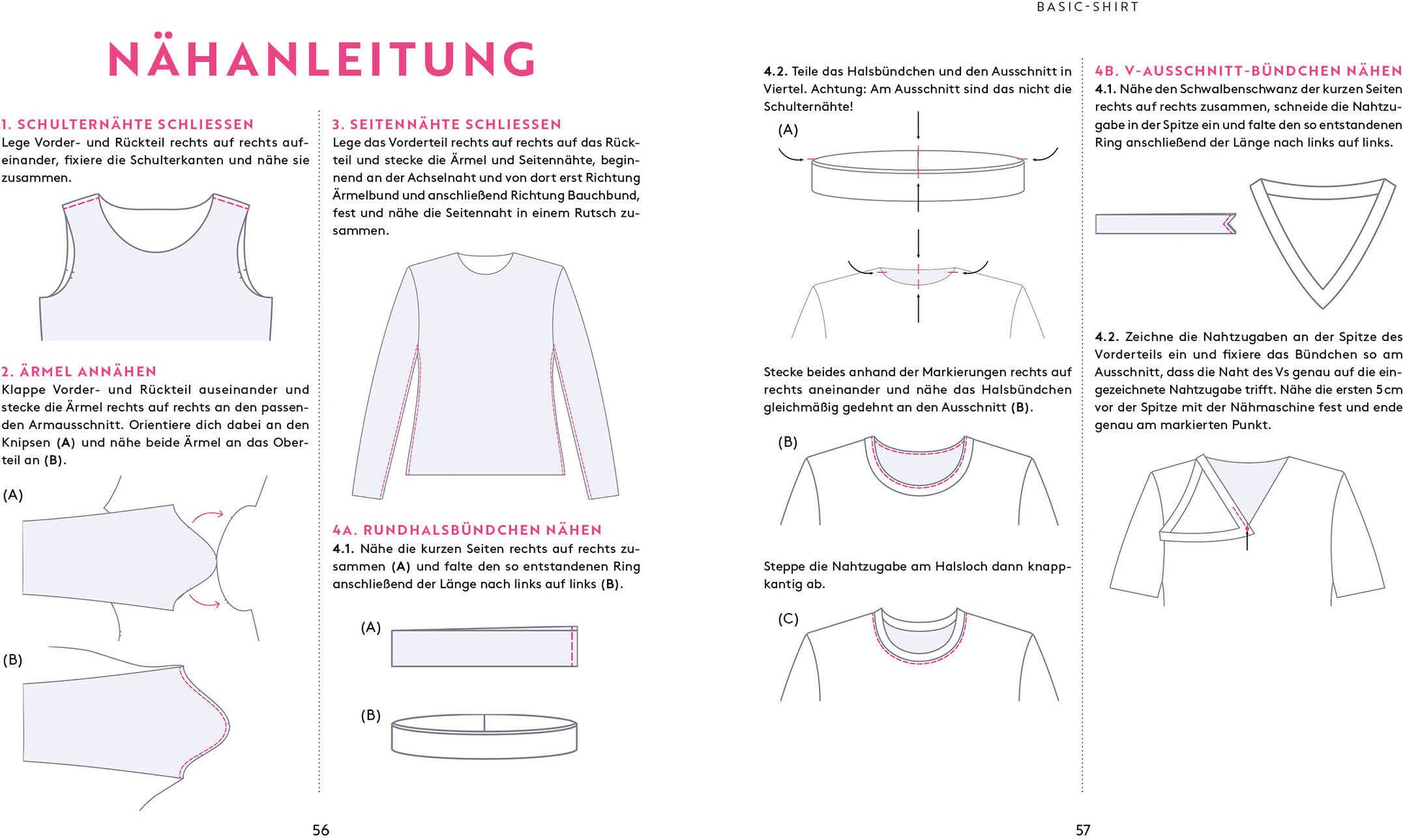 NÄHANLEITUNG

1. SCHULTERNÄHTE SCHLIESSEN
Lege Vorder- und Rückteil rechts auf rechts aufeinander, fixiere die Schulterkanten und nähe sie zusammen.

2. ÄRMEL ANNÄHEN
Klappe Vorder- und Rückteil auseinander und stecke die Ärmel rechts auf rechts an den passenden Armausschnitt. Orientiere dich dabei an den Knipsen (A) und nähe beide Ärmel an das Oberteil an (B).

(A)

(B)

3. SEITENNÄHTE SCHLIESSEN
Lege das Vorderteil rechts auf rechts auf das Rückteil und stecke die Ärmel und Seitennähte, beginnend an der Achselnaht und von dort erst Richtung Ärmelbund und anschließend Richtung Bauchbund, fest und nähe die Seitennaht in einem Rutsch zusammen.

4A. RUNDHALSBÜNDCHEN NÄHEN
4.1. Nähe die kurzen Seiten rechts auf rechts zusammen (A) und falte den so entstandenen Ring anschließend der Länge nach links auf links (B).

(A)

(B)

56

BASIC-SHIRT

4.2. Teile das Halsbündchen und den Ausschnitt in Viertel. Achtung: Am Ausschnitt sind das nicht die Schulternähte!

(A)

Stecke beides anhand der Markierungen rechts auf rechts aneinander und nähe das Halsbündchen gleichmäßig gedehnt an den Ausschnitt (B).

(B)

Steppe die Nahtzugabe am Halsloch dann knappkantig ab.

(C)

4B. V-AUSSCHNITT-BÜNDCHEN NÄHEN
4.1. Nähe den Schwalbenschwanz der kurzen Seiten rechts auf rechts zusammen, schneide die Nahtzugabe in der Spitze ein und falte den so entstandenen Ring anschließend der Länge nach links auf links.

4.2. Zeichne die Nahtzugaben an der Spitze des Vorderteils ein und fixiere das Bündchen so am Ausschnitt, dass die Naht des Vs genau auf die eingezeichnete Nahtzugabe trifft. Nähe die ersten 5 cm vor der Spitze mit der Nähmaschine fest und ende genau am markierten Punkt.

57