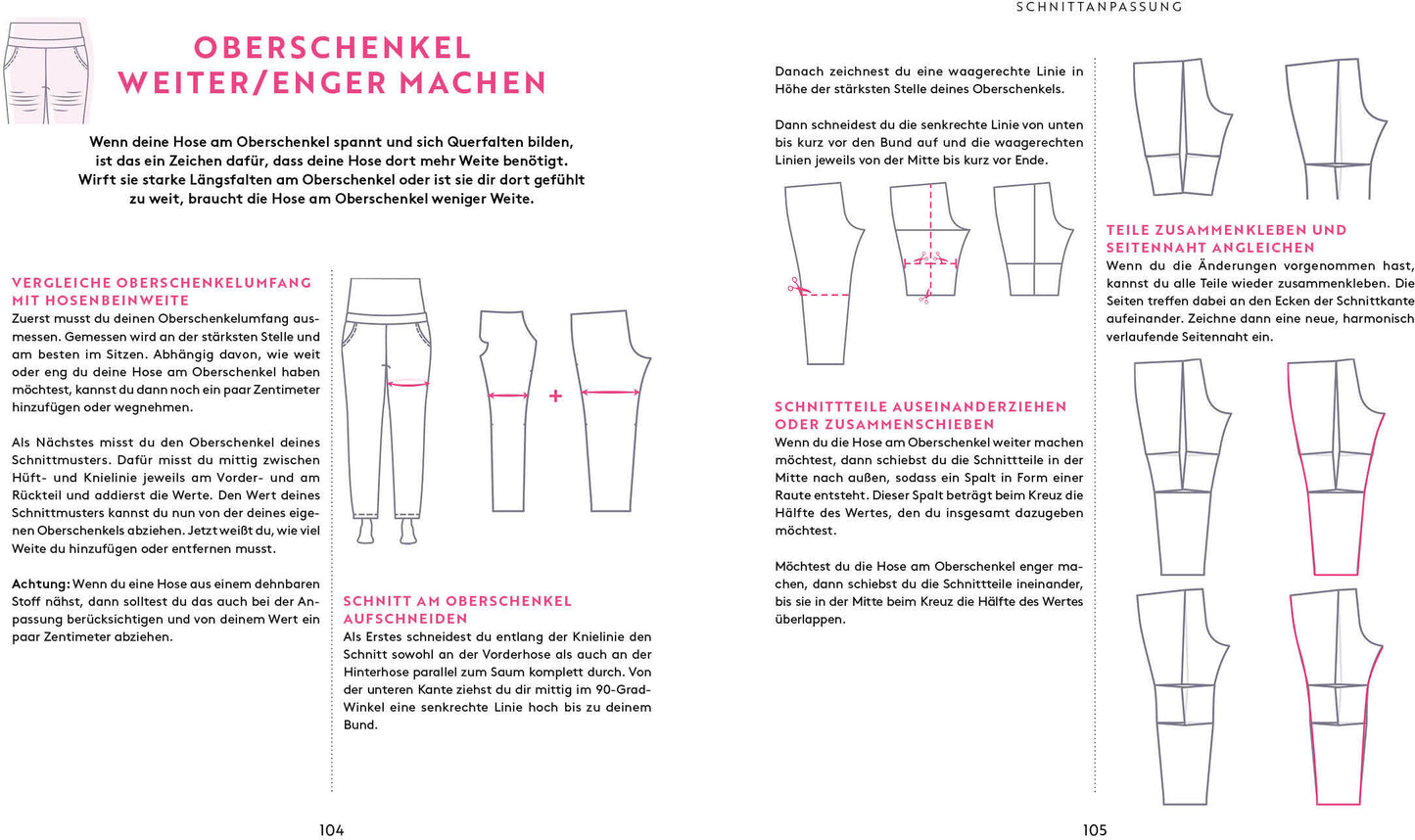 OBERSCHENKEL WEITER/ENGER MACHEN

Wenn deine Hose am Oberschenkel spannt und sich Querfalten bilden, ist das ein Zeichen dafür, dass deine Hose dort mehr Weite benötigt. Wirft sie starke Längsfalten am Oberschenkel oder ist sie dir dort gefühlt zu weit, braucht die Hose am Oberschenkel weniger Weite.

VERGLEICHE OBERSCHENKELUMFANG MIT HOSENBEINWEITE
Zuerst musst du deinen Oberschenkelumfang ausmessen. Gemessen wird an der stärksten Stelle und am besten im Sitzen. Abhängig davon, wie weit oder eng du deine Hose am Oberschenkel haben möchtest, kannst du dann noch ein paar Zentimeter hinzufügen oder wegnehmen.

Als Nächstes misst du den Oberschenkel deines Schnittmusters. Dafür misst du mittig zwischen Hüft- und Knielinie jeweils am Vorder- und am Rückteil und addierst die Werte. Den Wert deines Schnittmusters kannst du nun von der deines eigenen Oberschenkels abziehen. Jetzt weißt du, wie viel Weite du hinzufügen oder entfernen musst.

Achtung: Wenn du eine Hose aus einem dehnbaren Stoff nähst, dann solltest du das auch bei der Anpassung berücksichtigen und von deinem Wert ein paar Zentimeter abziehen.

+

SCHNITT AM OBERSCHENKEL AUFSCHNEIDEN
Als Erstes schneidest du entlang der Knielinie den Schnitt sowohl an der Vorderhose als auch an der Hinterhose parallel zum Saum komplett durch. Von der unteren Kante ziehst du dir mittig im 90-Grad-Winkel eine senkrechte Linie hoch bis zu deinem Bund.

104

SCHNITTANPASSUNG

Danach zeichnest du eine waagerechte Linie in Höhe der stärksten Stelle deines Oberschenkels.

Dann schneidest du die senkrechte Linie von unten bis kurz vor den Bund auf und die waagerechten Linien jeweils von der Mitte bis kurz vor Ende.

SCHNITTTEILE AUSEINANDERZIEHEN ODER ZUSAMMENSCHIEBEN
Wenn du die Hose am Oberschenkel weiter machen möchtest, dann schiebst du die Schnittteile in der Mitte nach außen, sodass ein Spalt in Form einer Raute entsteht. Dieser Spalt beträgt beim Kreuz die Hälfte des Wertes, den du insgesamt dazugeben möchtest.

Möchtest du die Hose am Oberschenkel enger machen, dann schiebst du die Schnittteile ineinander, bis sie in der Mitte beim Kreuz die Hälfte des Wertes überlappen.

TEILE ZUSAMMENKLEBEN UND SEITENNAHT ANGLEICHEN
Wenn du die Änderungen vorgenommen hast, kannst du alle Teile wieder zusammenkleben. Die Seiten treffen dabei an den Ecken der Schnittkante aufeinander. Zeichne dann eine neue, harmonisch verlaufende Seitennaht ein.

105