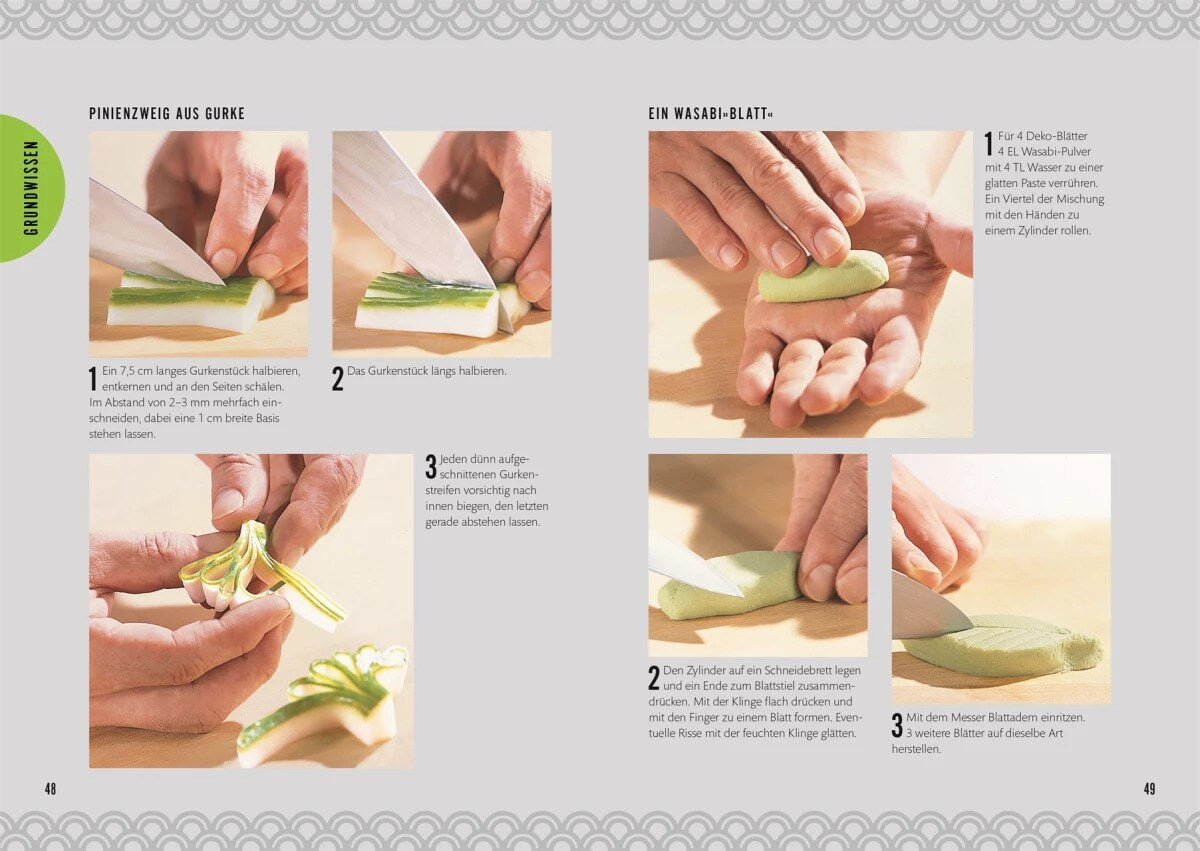 GRUNDWISSEN

PINIENZWEIG AUS GURKE

1 Ein 7,5 cm langes Gurkenstück halbieren, entkernen und an den Seiten schälen. Im Abstand von 2–3 mm mehrfach einschneiden, dabei eine 1 cm breite Basis stehen lassen.

2 Das Gurkenstück längs halbieren.

3 Jeden dünn aufgeschnittenen Gurkenstreifen vorsichtig nach innen biegen, den letzten gerade abstehen lassen.

48

EIN WASABI»BLATT«

1 Für 4 Deko-Blätter 4 EL Wasabi-Pulver mit 4 TL Wasser zu einer glatten Paste verrühren. Ein Viertel der Mischung mit den Händen zu einem Zylinder rollen.

2 Den Zylinder auf ein Schneidebrett legen und ein Ende zum Blattstiel zusammendrücken. Mit der Klinge flach drücken und mit den Finger zu einem Blatt formen. Eventuelle Risse mit der feuchten Klinge glätten.

3 Mit dem Messer Blattadern einritzen. 3 weitere Blätter auf dieselbe Art herstellen.

49