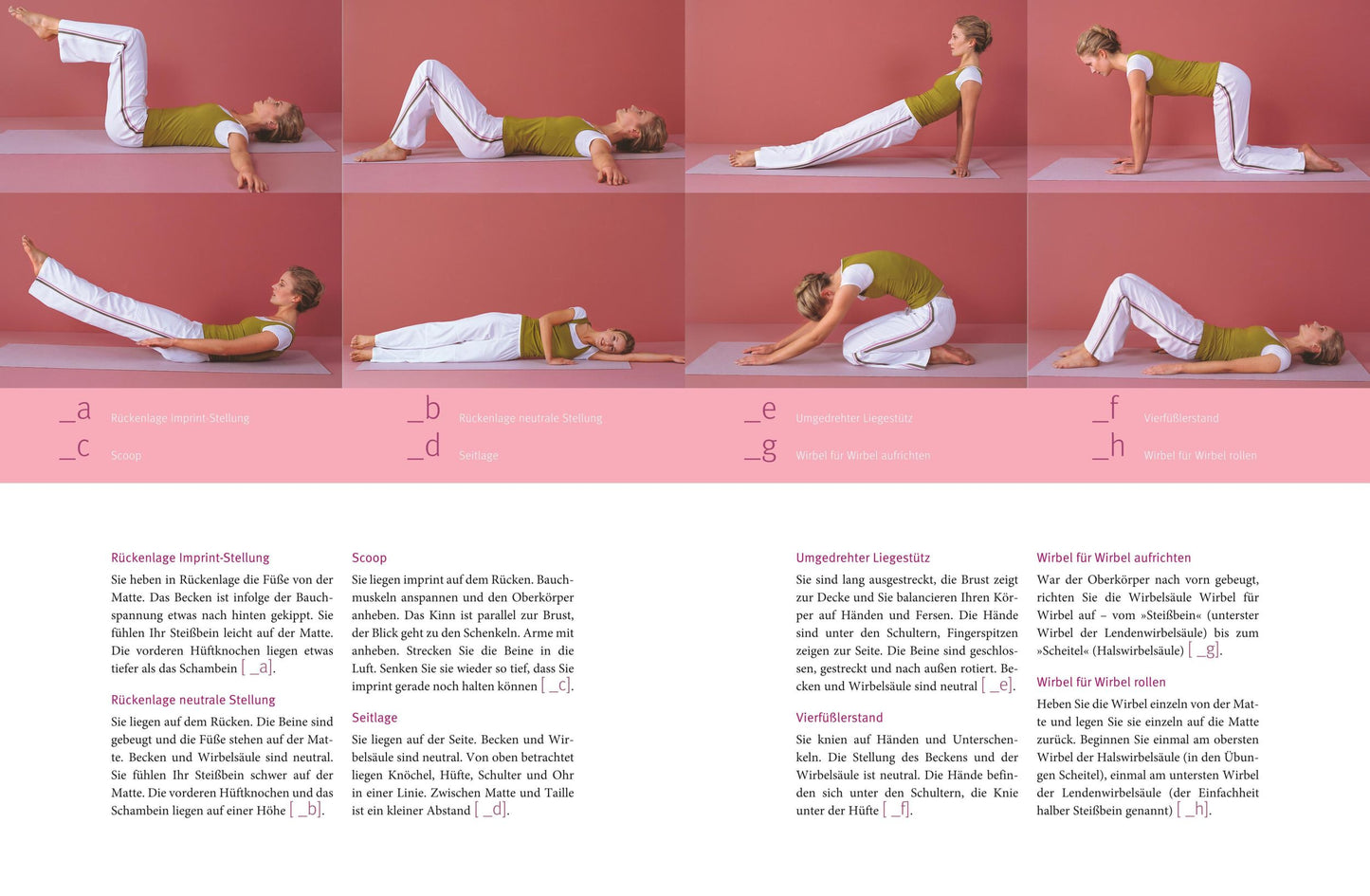 _a Rückenlage Imprint-Stellung
_c Scoop
_b Rückenlage neutrale Stellung
_d Seitlage
_e Umgedrehter Liegestütz
_g Wirbel für Wirbel aufrichten
_f Vierfüßlerstand
_h Wirbel für Wirbel rollen

Rückenlage Imprint-Stellung

Sie heben in Rückenlage die Füße von der Matte. Das Becken ist infolge der Bauchspannung etwas nach hinten gekippt. Sie fühlen Ihr Steißbein leicht auf der Matte. Die vorderen Hüftknochen liegen etwas tiefer als das Schambein [ _a].

Rückenlage neutrale Stellung

Sie liegen auf dem Rücken. Die Beine sind gebeugt und die Füße stehen auf der Matte. Becken und Wirbelsäule sind neutral. Sie fühlen Ihr Steißbein schwer auf der Matte. Die vorderen Hüftknochen und das Schambein liegen auf einer Höhe [ _b].

Scoop

Sie liegen imprint auf dem Rücken. Bauchmuskeln anspannen und den Oberkörper anheben. Das Kinn ist parallel zur Brust, der Blick geht zu den Schenkeln. Arme mit anheben. Strecken Sie die Beine in die Luft. Senken Sie sie wieder so tief, dass Sie imprint gerade noch halten können [ _c].

Seitlage

Sie liegen auf der Seite. Becken und Wirbelsäule sind neutral. Von oben betrachtet liegen Knöchel, Hüfte, Schulter und Ohr in einer Linie. Zwischen Matte und Taille ist ein kleiner Abstand [ _d].

Umgedrehter Liegestütz

Sie sind lang ausgestreckt, die Brust zeigt zur Decke und Sie balancieren Ihren Körper auf Händen und Fersen. Die Hände sind unter den Schultern, Fingerspitzen zeigen zur Seite. Die Beine sind geschlossen, gestreckt und nach außen rotiert. Becken und Wirbelsäule sind neutral [ _e].

Vierfüßlerstand

Sie knien auf Händen und Unterschenkeln. Die Stellung des Beckens und der Wirbelsäule ist neutral. Die Hände befinden sich unter den Schultern, die Knie unter der Hüfte [ _f].

Wirbel für Wirbel aufrichten

War der Oberkörper nach vorn gebeugt, richten Sie die Wirbelsäule Wirbel für Wirbel auf – vom »Steißbein« (unterster Wirbel der Lendenwirbelsäule) bis zum »Scheitel« (Halswirbelsäule) [ _g].

Wirbel für Wirbel rollen

Heben Sie die Wirbel einzeln von der Matte und legen Sie sie einzeln auf die Matte zurück. Beginnen Sie einmal am obersten Wirbel der Halswirbelsäule (in den Übungen Scheitel), einmal am untersten Wirbel der Lendenwirbelsäule (der Einfachheit halber Steißbein genannt) [ _h].