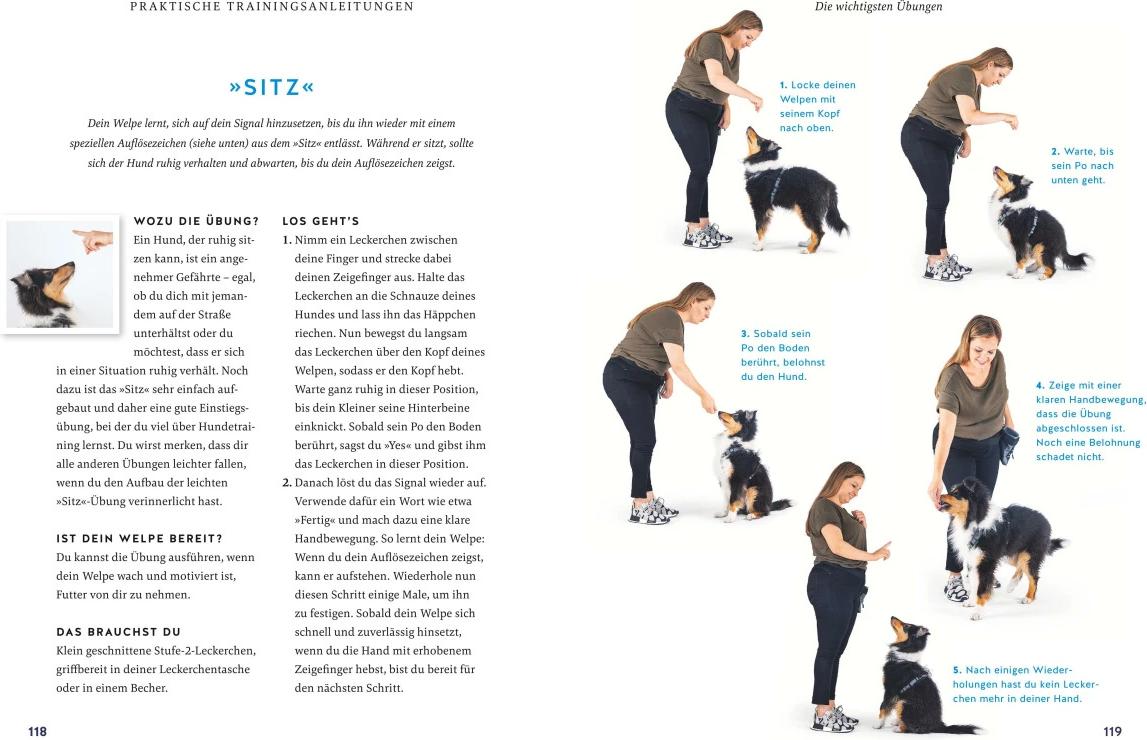 PRAKTISCHE TRAININGSANLEITUNGEN

»SITZ«

Dein Welpe lernt, sich auf dein Signal hinzusetzen, bis du ihn wieder mit einem speziellen Auflösezeichen (siehe unten) aus dem »Sitz« entlässt. Während er sitzt, sollte sich der Hund ruhig verhalten und abwarten, bis du dein Auflösezeichen zeigst.

WOZU DIE ÜBUNG?
Ein Hund, der ruhig sitzen kann, ist ein angenehmer Gefährte – egal, ob du dich mit jemandem auf der Straße unterhältst oder du möchtest, dass er sich in einer Situation ruhig verhält. Noch dazu ist das »Sitz« sehr einfach aufgebaut und daher eine gute Einstiegsübung, bei der du viel über Hundetraining lernst. Du wirst merken, dass dir alle anderen Übungen leichter fallen, wenn du den Aufbau der leichten »Sitz«-Übung verinnerlicht hast.

IST DEIN WELPE BEREIT?
Du kannst die Übung ausführen, wenn dein Welpe wach und motiviert ist, Futter von dir zu nehmen.

DAS BRAUCHST DU
Klein geschnittene Stufe-2-Leckerchen, griffbereit in deiner Leckerchentasche oder in einem Becher.

LOS GEHT'S
1. Nimm ein Leckerchen zwischen deine Finger und strecke dabei deinen Zeigefinger aus. Halte das Leckerchen an die Schnauze deines Hundes und lass ihn das Häppchen riechen. Nun bewegst du langsam das Leckerchen über den Kopf deines Welpen, sodass er den Kopf hebt. Warte ganz ruhig in dieser Position, bis dein Kleiner seine Hinterbeine einknickt. Sobald sein Po den Boden berührt, sagst du »Yes« und gibst ihm das Leckerchen in dieser Position.
2. Danach löst du das Signal wieder auf. Verwende dafür ein Wort wie etwa »Fertig« und mach dazu eine klare Handbewegung. So lernt dein Welpe: Wenn du dein Auflösezeichen zeigst, kann er aufstehen. Wiederhole nun diesen Schritt einige Male, um ihn zu festigen. Sobald dein Welpe sich schnell und zuverlässig hinsetzt, wenn du die Hand mit erhobenem Zeigefinger hebst, bist du bereit für den nächsten Schritt.

118

Die wichtigsten Übungen

1. Locke deinen Welpen mit seinem Kopf nach oben.

2. Warte, bis sein Po nach unten geht.

3. Sobald sein Po den Boden berührt, belohnst du den Hund.

4. Zeige mit einer klaren Handbewegung, dass die Übung abgeschlossen ist. Noch eine Belohnung schadet nicht.

5. Nach einigen Wiederholungen hast du kein Leckerchen mehr in deiner Hand.

119