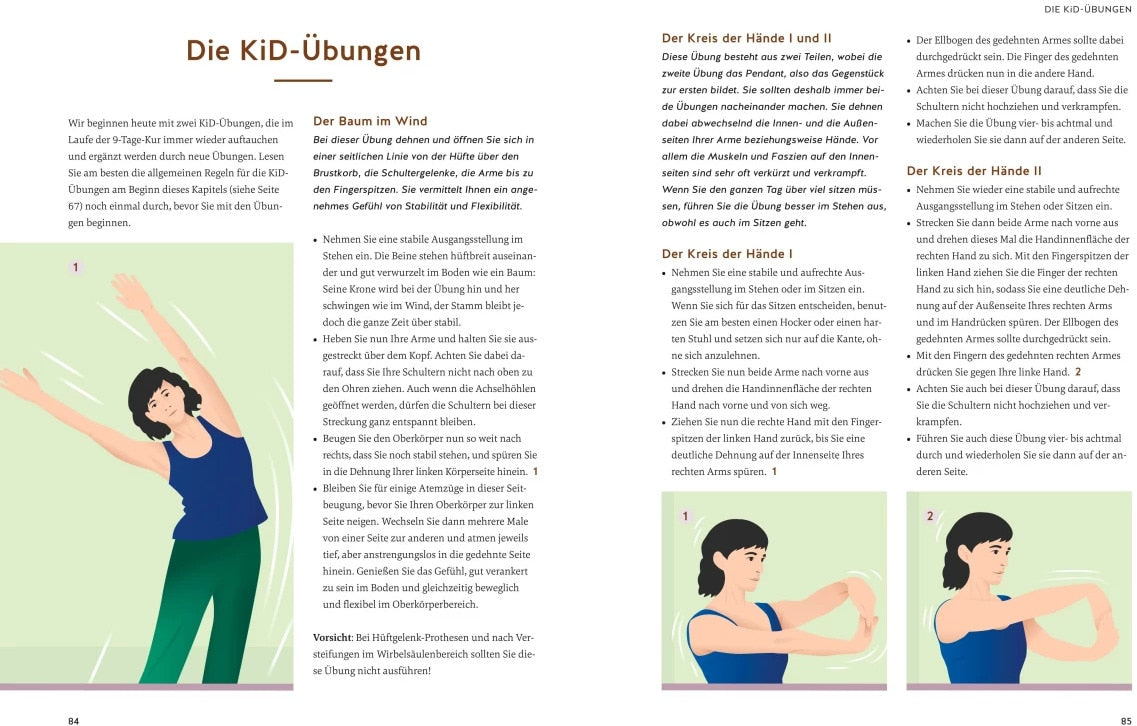 DIE KiD-ÜBUNGEN

Die KiD-Übungen

Wir beginnen heute mit zwei KiD-Übungen, die im Laufe der 9-Tage-Kur immer wieder auftauchen und ergänzt werden durch neue Übungen. Lesen Sie am besten die allgemeinen Regeln für die KiD-Übungen am Beginn dieses Kapitels (siehe Seite 67) noch einmal durch, bevor Sie mit den Übungen beginnen.

1

Der Baum im Wind

Bei dieser Übung dehnen und öffnen Sie sich in einer seitlichen Linie von der Hüfte über den Brustkorb, die Schultergelenke, die Arme bis zu den Fingerspitzen. Sie vermittelt Ihnen ein angenehmes Gefühl von Stabilität und Flexibilität.

• Nehmen Sie eine stabile Ausgangsstellung im Stehen ein. Die Beine stehen hüftbreit auseinander und gut verwurzelt im Boden wie ein Baum: Seine Krone wird bei der Übung hin und her schwingen wie im Wind, der Stamm bleibt jedoch die ganze Zeit über stabil.
• Heben Sie nun Ihre Arme und halten Sie sie ausgestreckt über dem Kopf. Achten Sie dabei darauf, dass Sie Ihre Schultern nicht nach oben zu den Ohren ziehen. Auch wenn die Achselhöhlen geöffnet werden, dürfen die Schultern bei dieser Streckung ganz entspannt bleiben.
• Beugen Sie den Oberkörper nun so weit nach rechts, dass Sie noch stabil stehen, und spüren Sie in die Dehnung Ihrer linken Körperseite hinein. 1
• Bleiben Sie für einige Atemzüge in dieser Seitbeugung, bevor Sie Ihren Oberkörper zur linken Seite neigen. Wechseln Sie dann mehrere Male von einer Seite zur anderen und atmen jeweils tief, aber anstrengungslos in die gedehnte Seite hinein. Genießen Sie das Gefühl, gut verankert zu sein im Boden und gleichzeitig beweglich und flexibel im Oberkörperbereich.

Vorsicht: Bei Hüftgelenk-Prothesen und nach Versteifungen im Wirbelsäulenbereich sollten Sie diese Übung nicht ausführen!

84

Der Kreis der Hände I und II

Diese Übung besteht aus zwei Teilen, wobei die zweite Übung das Pendant, also das Gegenstück zur ersten bildet. Sie sollten deshalb immer beide Übungen nacheinander machen. Sie dehnen dabei abwechselnd die Innen- und die Außenseiten Ihrer Arme beziehungsweise Hände. Vor allem die Muskeln und Faszien auf den Innenseiten sind sehr oft verkürzt und verkrampft. Wenn Sie den ganzen Tag über viel sitzen müssen, führen Sie die Übung besser im Stehen aus, obwohl es auch im Sitzen geht.

Der Kreis der Hände I

• Nehmen Sie eine stabile und aufrechte Ausgangsstellung im Stehen oder im Sitzen ein. Wenn Sie sich für das Sitzen entscheiden, benutzen Sie am besten einen Hocker oder einen harten Stuhl und setzen sich nur auf die Kante, ohne sich anzulehnen.
• Strecken Sie nun beide Arme nach vorne aus und drehen die Handinnenfläche der rechten Hand nach vorne und von sich weg.
• Ziehen Sie nun die rechte Hand mit den Fingerspitzen der linken Hand zurück, bis Sie eine deutliche Dehnung auf der Innenseite Ihres rechten Arms spüren. 1

1

• Der Ellbogen des gedehnten Armes sollte dabei durchgedrückt sein. Die Finger des gedehnten Armes drücken nun in die andere Hand.
• Achten Sie bei dieser Übung darauf, dass Sie die Schultern nicht hochziehen und verkrampfen.
• Machen Sie die Übung vier- bis achtmal und wiederholen Sie sie dann auf der anderen Seite.

Der Kreis der Hände II

• Nehmen Sie wieder eine stabile und aufrechte Ausgangsstellung im Stehen oder Sitzen ein.
• Strecken Sie dann beide Arme nach vorne aus und drehen dieses Mal die Handinnenfläche der rechten Hand zu sich. Mit den Fingerspitzen der linken Hand ziehen Sie die Finger der rechten Hand zu sich hin, sodass Sie eine deutliche Dehnung auf der Außenseite Ihres rechten Arms und im Handrücken spüren. Der Ellbogen des gedehnten Armes sollte durchgedrückt sein.
• Mit den Fingern des gedehnten rechten Armes drücken Sie gegen Ihre linke Hand. 2
• Achten Sie auch bei dieser Übung darauf, dass Sie die Schultern nicht hochziehen und verkrampfen.
• Führen Sie auch diese Übung vier- bis achtmal durch und wiederholen Sie sie dann auf der anderen Seite.

2

85