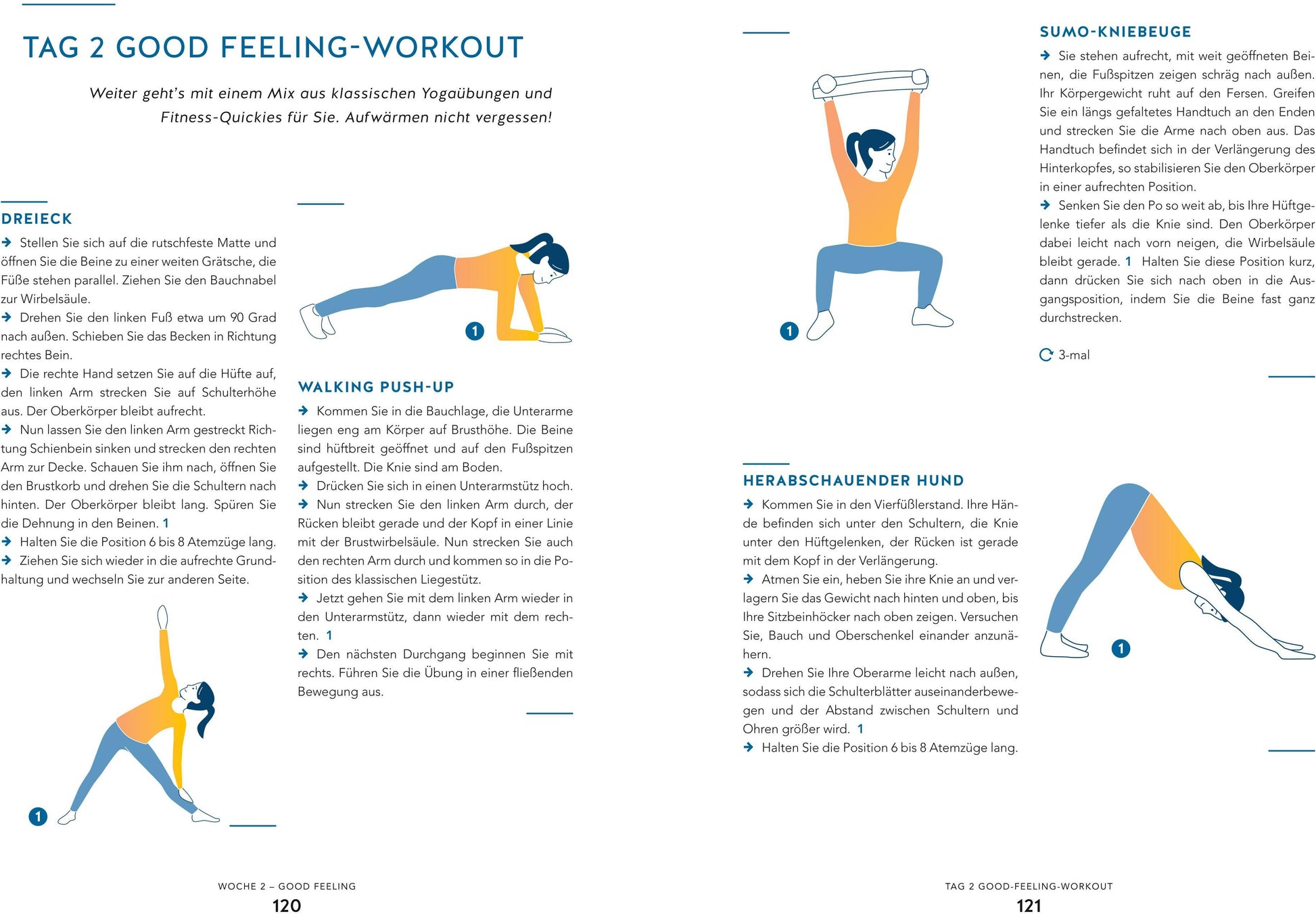 TAG 2 GOOD FEELING-WORKOUT

Weiter geht's mit einem Mix aus klassischen Yogaübungen und Fitness-Quickies für Sie. Aufwärmen nicht vergessen!

DREIECK

→ Stellen Sie sich auf die rutschfeste Matte und öffnen Sie die Beine zu einer weiten Grätsche, die Füße stehen parallel. Ziehen Sie den Bauchnabel zur Wirbelsäule.
→ Drehen Sie den linken Fuß etwa um 90 Grad nach außen. Schieben Sie das Becken in Richtung rechtes Bein.
→ Die rechte Hand setzen Sie auf die Hüfte auf, den linken Arm strecken Sie auf Schulterhöhe aus. Der Oberkörper bleibt aufrecht.
→ Nun lassen Sie den linken Arm gestreckt Richtung Schienbein sinken und strecken den rechten Arm zur Decke. Schauen Sie ihm nach, öffnen Sie den Brustkorb und drehen Sie die Schultern nach hinten. Der Oberkörper bleibt lang. Spüren Sie die Dehnung in den Beinen. 1
→ Halten Sie die Position 6 bis 8 Atemzüge lang.
→ Ziehen Sie sich wieder in die aufrechte Grundhaltung und wechseln Sie zur anderen Seite.

1

1

WALKING PUSH-UP

→ Kommen Sie in die Bauchlage, die Unterarme liegen eng am Körper auf Brusthöhe. Die Beine sind hüftbreit geöffnet und auf den Fußspitzen aufgestellt. Die Knie sind am Boden.
→ Drücken Sie sich in einen Unterarmstütz hoch.
→ Nun strecken Sie den linken Arm durch, der Rücken bleibt gerade und der Kopf in einer Linie mit der Brustwirbelsäule. Nun strecken Sie auch den rechten Arm durch und kommen so in die Position des klassischen Liegestütz.
→ Jetzt gehen Sie mit dem linken Arm wieder in den Unterarmstütz, dann wieder mit dem rechten. 1
→ Den nächsten Durchgang beginnen Sie mit rechts. Führen Sie die Übung in einer fließenden Bewegung aus.

WOCHE 2 – GOOD FEELING
120

1

SUMO-KNIEBEUGE

→ Sie stehen aufrecht, mit weit geöffneten Beinen, die Fußspitzen zeigen schräg nach außen. Ihr Körpergewicht ruht auf den Fersen. Greifen Sie ein längs gefaltetes Handtuch an den Enden und strecken Sie die Arme nach oben aus. Das Handtuch befindet sich in der Verlängerung des Hinterkopfes, so stabilisieren Sie den Oberkörper in einer aufrechten Position.
→ Senken Sie den Po so weit ab, bis Ihre Hüftgelenke tiefer als die Knie sind. Den Oberkörper dabei leicht nach vorn neigen, die Wirbelsäule bleibt gerade. 1 Halten Sie diese Position kurz, dann drücken Sie sich nach oben in die Ausgangsposition, indem Sie die Beine fast ganz durchstrecken.

3-mal

HERABSCHAUENDER HUND

→ Kommen Sie in den Vierfüßlerstand. Ihre Hände befinden sich unter den Schultern, die Knie unter den Hüftgelenken, der Rücken ist gerade mit dem Kopf in der Verlängerung.
→ Atmen Sie ein, heben Sie ihre Knie an und verlagern Sie das Gewicht nach hinten und oben, bis Ihre Sitzbeinhöcker nach oben zeigen. Versuchen Sie, Bauch und Oberschenkel einander anzunähern.
→ Drehen Sie Ihre Oberarme leicht nach außen, sodass sich die Schulterblätter auseinanderbewegen und der Abstand zwischen Schultern und Ohren größer wird. 1
→ Halten Sie die Position 6 bis 8 Atemzüge lang.

1

TAG 2 GOOD-FEELING-WORKOUT
121