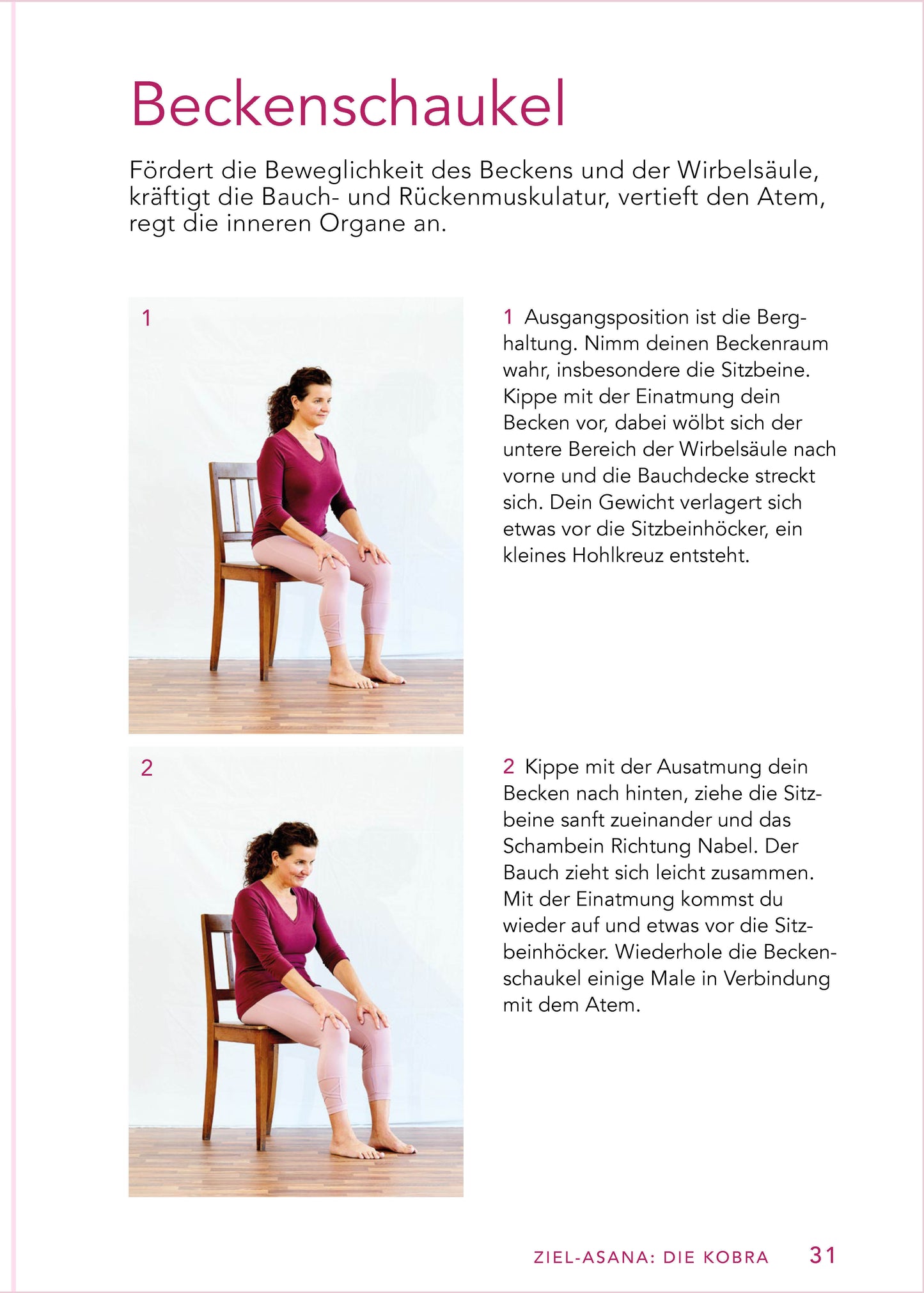 Beckenschaukel

Fördert die Beweglichkeit des Beckens und der Wirbelsäule, kräftigt die Bauch- und Rückenmuskulatur, vertieft den Atem, regt die inneren Organe an.

1

1 Ausgangsposition ist die Berghaltung. Nimm deinen Beckenraum wahr, insbesondere die Sitzbeine. Kippe mit der Einatmung dein Becken vor, dabei wölbt sich der untere Bereich der Wirbelsäule nach vorne und die Bauchdecke streckt sich. Dein Gewicht verlagert sich etwas vor die Sitzbeinhöcker, ein kleines Hohlkreuz entsteht.

2

2 Kippe mit der Ausatmung dein Becken nach hinten, ziehe die Sitzbeine sanft zueinander und das Schambein Richtung Nabel. Der Bauch zieht sich leicht zusammen. Mit der Einatmung kommst du wieder auf und etwas vor die Sitzbeinhöcker. Wiederhole die Beckenschaukel einige Male in Verbindung mit dem Atem.

ZIEL-ASANA: DIE KOBRA 31