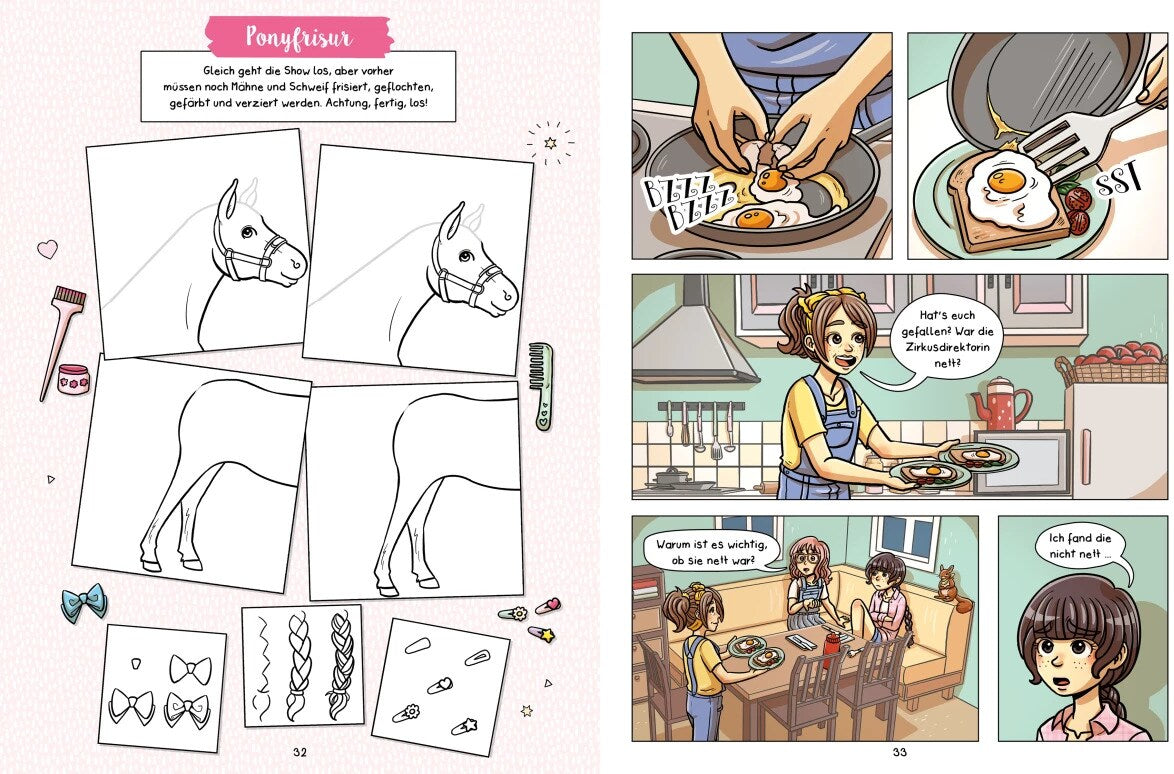 Ponyfrisur

Gleich geht die Show los, aber vorher müssen noch Mähne und Schweif frisiert, geflochten, gefärbt und verziert werden. Achtung, fertig, los!

32

BZZZ BZZZ

SST

Hat's euch gefallen? War die Zirkusdirektorin nett?

Warum ist es wichtig, ob sie nett war?

Ich fand die nicht nett ...

33