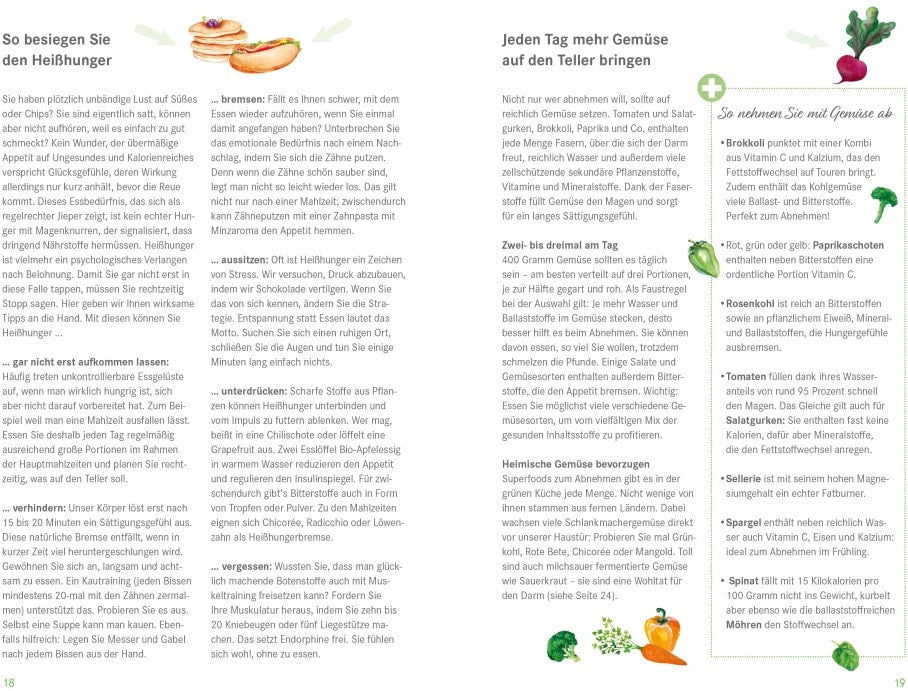 So besiegen Sie den Heißhunger

Sie haben plötzlich unbändige Lust auf Süßes oder Chips? Sie sind eigentlich satt, können aber nicht aufhören, weil es einfach zu gut schmeckt? Kein Wunder, der übermäßige Appetit auf Ungesundes und Kalorienreiches verspricht Glücksgefühle, deren Wirkung allerdings nur kurz anhält, bevor die Reue kommt. Dieses Essbedürfnis, das sich als regelrechter Jieper zeigt, ist kein echter Hunger mit Magenknurren, der signalisiert, dass dringend Nährstoffe hermüssen. Heißhunger ist vielmehr ein psychologisches Verlangen nach Belohnung. Damit Sie gar nicht erst in diese Falle tappen, müssen Sie rechtzeitig Stopp sagen. Hier geben wir Ihnen wirksame Tipps an die Hand. Mit diesen können Sie Heißhunger ...

... gar nicht erst aufkommen lassen: Häufig treten unkontrollierbare Essgelüste auf, wenn man wirklich hungrig ist, sich aber nicht darauf vorbereitet hat. Zum Beispiel weil man eine Mahlzeit ausfallen lässt. Essen Sie deshalb jeden Tag regelmäßig ausreichend große Portionen im Rahmen der Hauptmahlzeiten und planen Sie rechtzeitig, was auf den Teller soll.

... verhindern: Unser Körper löst erst nach 15 bis 20 Minuten ein Sättigungsgefühl aus. Diese natürliche Bremse entfällt, wenn in kurzer Zeit viel heruntergeschlungen wird. Gewöhnen Sie sich an, langsam und achtsam zu essen. Ein Kautraining (jeden Bissen mindestens 20-mal mit den Zähnen zermalmen) unterstützt das. Probieren Sie es aus. Selbst eine Suppe kann man kauen. Ebenfalls hilfreich: Legen Sie Messer und Gabel nach jedem Bissen aus der Hand.

... bremsen: Fällt es Ihnen schwer, mit dem Essen wieder aufzuhören, wenn Sie einmal damit angefangen haben? Unterbrechen Sie das emotionale Bedürfnis nach einem Nachschlag, indem Sie sich die Zähne putzen. Denn wenn die Zähne schön sauber sind, legt man nicht so leicht wieder los. Das gilt nicht nur nach einer Mahlzeit; zwischendurch kann Zähneputzen mit einer Zahnpasta mit Minzaroma den Appetit hemmen.

... aussitzen: Oft ist Heißhunger ein Zeichen von Stress. Wir versuchen, Druck abzubauen, indem wir Schokolade vertilgen. Wenn Sie das von sich kennen, ändern Sie die Strategie. Entspannung statt Essen lautet das Motto. Suchen Sie sich einen ruhigen Ort, schließen Sie die Augen und tun Sie einige Minuten lang einfach nichts.

... unterdrücken: Scharfe Stoffe aus Pflanzen können Heißhunger unterbinden und vom Impuls zu futtern ablenken. Wer mag, beißt in eine Chilischote oder löffelt eine Grapefruit aus. Zwei Esslöffel Bio-Apfelessig in warmem Wasser reduzieren den Appetit und regulieren den Insulinspiegel. Für zwischendurch gibt's Bitterstoffe auch in Form von Tropfen oder Pulver. Zu den Mahlzeiten eignen sich Chicorée, Radicchio oder Löwenzahn als Heißhungerbremse.

... vergessen: Wussten Sie, dass man glücklich machende Botenstoffe auch mit Muskeltraining freisetzen kann? Fordern Sie Ihre Muskulatur heraus, indem Sie zehn bis 20 Kniebeugen oder fünf Liegestütze machen. Das setzt Endorphine frei. Sie fühlen sich wohl, ohne zu essen.

18

Jeden Tag mehr Gemüse auf den Teller bringen

Nicht nur wer abnehmen will, sollte auf reichlich Gemüse setzen. Tomaten und Salatgurken, Brokkoli, Paprika und Co. enthalten jede Menge Fasern, über die sich der Darm freut, reichlich Wasser und außerdem viele zellschützende sekundäre Pflanzenstoffe, Vitamine und Mineralstoffe. Dank der Faserstoffe füllt Gemüse den Magen und sorgt für ein langes Sättigungsgefühl.

Zwei- bis dreimal am Tag
400 Gramm Gemüse sollten es täglich sein – am besten verteilt auf drei Portionen, je zur Hälfte gegart und roh. Als Faustregel bei der Auswahl gilt: Je mehr Wasser und Ballaststoffe im Gemüse stecken, desto besser hilft es beim Abnehmen. Sie können davon essen, so viel Sie wollen, trotzdem schmelzen die Pfunde. Einige Salate und Gemüsesorten enthalten außerdem Bitterstoffe, die den Appetit bremsen. Wichtig: Essen Sie möglichst viele verschiedene Gemüsesorten, um vom vielfältigen Mix der gesunden Inhaltsstoffe zu profitieren.

Heimische Gemüse bevorzugen
Superfoods zum Abnehmen gibt es in der grünen Küche jede Menge. Nicht wenige von ihnen stammen aus fernen Ländern. Dabei wachsen viele Schlankmachergemüse direkt vor unserer Haustür: Probieren Sie mal Grünkohl, Rote Bete, Chicorée oder Mangold. Toll sind auch milchsauer fermentierte Gemüse wie Sauerkraut – sie sind eine Wohltat für den Darm (siehe Seite 24).

So nehmen Sie mit Gemüse ab

• Brokkoli punktet mit einer Kombi aus Vitamin C und Kalzium, das den Fettstoffwechsel auf Touren bringt. Zudem enthält das Kohlgemüse viele Ballast- und Bitterstoffe. Perfekt zum Abnehmen!

• Rot, grün oder gelb: Paprikaschoten enthalten neben Bitterstoffen eine ordentliche Portion Vitamin C.

• Rosenkohl ist reich an Bitterstoffen sowie an pflanzlichem Eiweiß, Mineral- und Ballaststoffen, die Hungergefühle ausbremsen.

• Tomaten füllen dank ihres Wasseranteils von rund 95 Prozent schnell den Magen. Das Gleiche gilt auch für Salatgurken: Sie enthalten fast keine Kalorien, dafür aber Mineralstoffe, die den Fettstoffwechsel anregen.

• Sellerie ist mit seinem hohen Magnesiumgehalt ein echter Fatburner.

• Spargel enthält neben reichlich Wasser auch Vitamin C, Eisen und Kalzium: ideal zum Abnehmen im Frühling.

• Spinat fällt mit 15 Kilokalorien pro 100 Gramm nicht ins Gewicht, kurbelt aber ebenso wie die ballaststoffreichen Möhren den Stoffwechsel an.

19