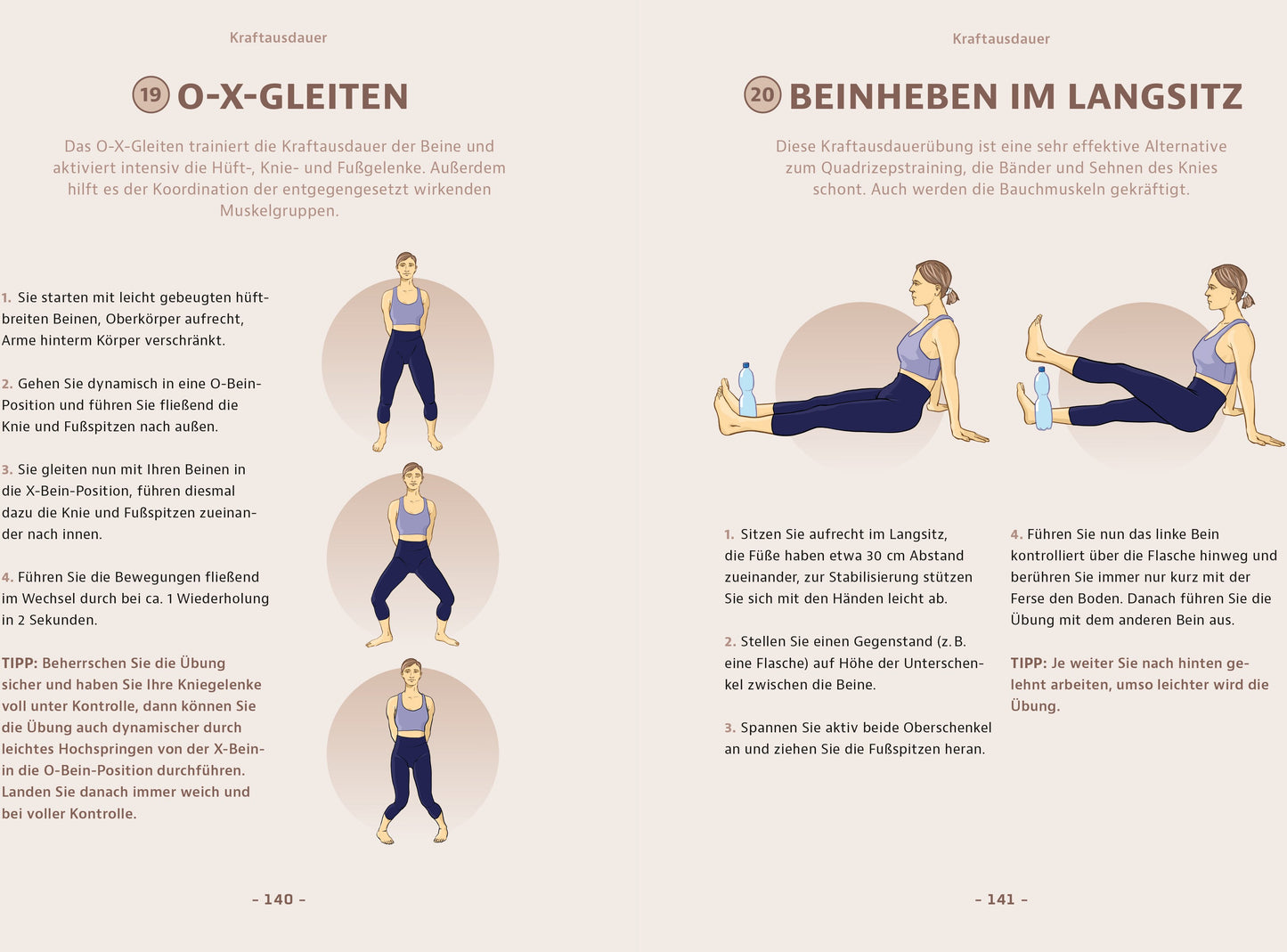 Kraftausdauer

19 O-X-GLEITEN

Das O-X-Gleiten trainiert die Kraftausdauer der Beine und aktiviert intensiv die Hüft-, Knie- und Fußgelenke. Außerdem hilft es der Koordination der entgegengesetzt wirkenden Muskelgruppen.

1. Sie starten mit leicht gebeugten hüftbreiten Beinen, Oberkörper aufrecht, Arme hinterm Körper verschränkt.

2. Gehen Sie dynamisch in eine O-Bein-Position und führen Sie fließend die Knie und Fußspitzen nach außen.

3. Sie gleiten nun mit Ihren Beinen in die X-Bein-Position, führen diesmal dazu die Knie und Fußspitzen zueinander nach innen.

4. Führen Sie die Bewegungen fließend im Wechsel durch bei ca. 1 Wiederholung in 2 Sekunden.

TIPP: Beherrschen Sie die Übung sicher und haben Sie Ihre Kniegelenke voll unter Kontrolle, dann können Sie die Übung auch dynamischer durch leichtes Hochspringen von der X-Bein- in die O-Bein-Position durchführen. Landen Sie danach immer weich und bei voller Kontrolle.

– 140 –

Kraftausdauer

20 BEINHEBEN IM LANGSITZ

Diese Kraftausdauerübung ist eine sehr effektive Alternative zum Quadrizepstraining, die Bänder und Sehnen des Knies schont. Auch werden die Bauchmuskeln gekräftigt.

1. Sitzen Sie aufrecht im Langsitz, die Füße haben etwa 30 cm Abstand zueinander, zur Stabilisierung stützen Sie sich mit den Händen leicht ab.

2. Stellen Sie einen Gegenstand (z. B. eine Flasche) auf Höhe der Unterschenkel zwischen die Beine.

3. Spannen Sie aktiv beide Oberschenkel an und ziehen Sie die Fußspitzen heran.

4. Führen Sie nun das linke Bein kontrolliert über die Flasche hinweg und berühren Sie immer nur kurz mit der Ferse den Boden. Danach führen Sie die Übung mit dem anderen Bein aus.

TIPP: Je weiter Sie nach hinten gelehnt arbeiten, umso leichter wird die Übung.

– 141 –