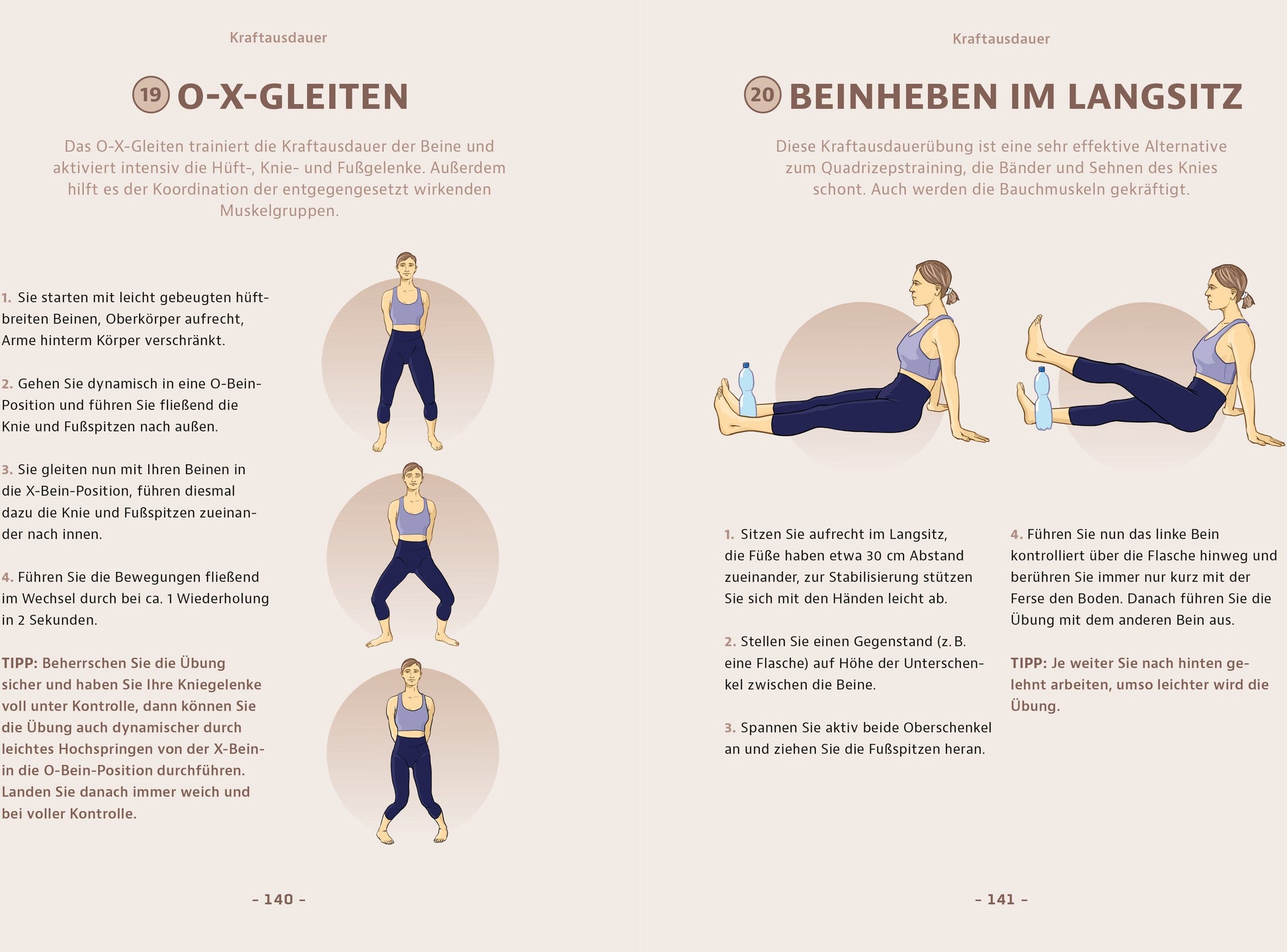 Kraftausdauer

19 O-X-GLEITEN

Das O-X-Gleiten trainiert die Kraftausdauer der Beine und aktiviert intensiv die Hüft-, Knie- und Fußgelenke. Außerdem hilft es der Koordination der entgegengesetzt wirkenden Muskelgruppen.

1. Sie starten mit leicht gebeugten hüftbreiten Beinen, Oberkörper aufrecht, Arme hinterm Körper verschränkt.

2. Gehen Sie dynamisch in eine O-Bein-Position und führen Sie fließend die Knie und Fußspitzen nach außen.

3. Sie gleiten nun mit Ihren Beinen in die X-Bein-Position, führen diesmal dazu die Knie und Fußspitzen zueinander nach innen.

4. Führen Sie die Bewegungen fließend im Wechsel durch bei ca. 1 Wiederholung in 2 Sekunden.

TIPP: Beherrschen Sie die Übung sicher und haben Sie Ihre Kniegelenke voll unter Kontrolle, dann können Sie die Übung auch dynamischer durch leichtes Hochspringen von der X-Bein- in die O-Bein-Position durchführen. Landen Sie danach immer weich und bei voller Kontrolle.

– 140 –

Kraftausdauer

20 BEINHEBEN IM LANGSITZ

Diese Kraftausdauerübung ist eine sehr effektive Alternative zum Quadrizepstraining, die Bänder und Sehnen des Knies schont. Auch werden die Bauchmuskeln gekräftigt.

1. Sitzen Sie aufrecht im Langsitz, die Füße haben etwa 30 cm Abstand zueinander, zur Stabilisierung stützen Sie sich mit den Händen leicht ab.

2. Stellen Sie einen Gegenstand (z. B. eine Flasche) auf Höhe der Unterschenkel zwischen die Beine.

3. Spannen Sie aktiv beide Oberschenkel an und ziehen Sie die Fußspitzen heran.

4. Führen Sie nun das linke Bein kontrolliert über die Flasche hinweg und berühren Sie immer nur kurz mit der Ferse den Boden. Danach führen Sie die Übung mit dem anderen Bein aus.

TIPP: Je weiter Sie nach hinten gelehnt arbeiten, umso leichter wird die Übung.

– 141 –