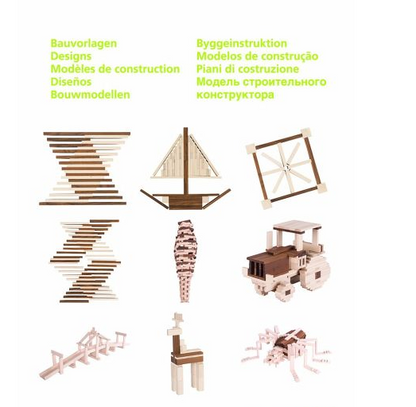 Bauvorlagen
Designs
Modèles de construction
Diseños
Bouwmodellen

Byggeinstruktion
Modelos de construção
Piani di costruzione
Модель строительного конструктора